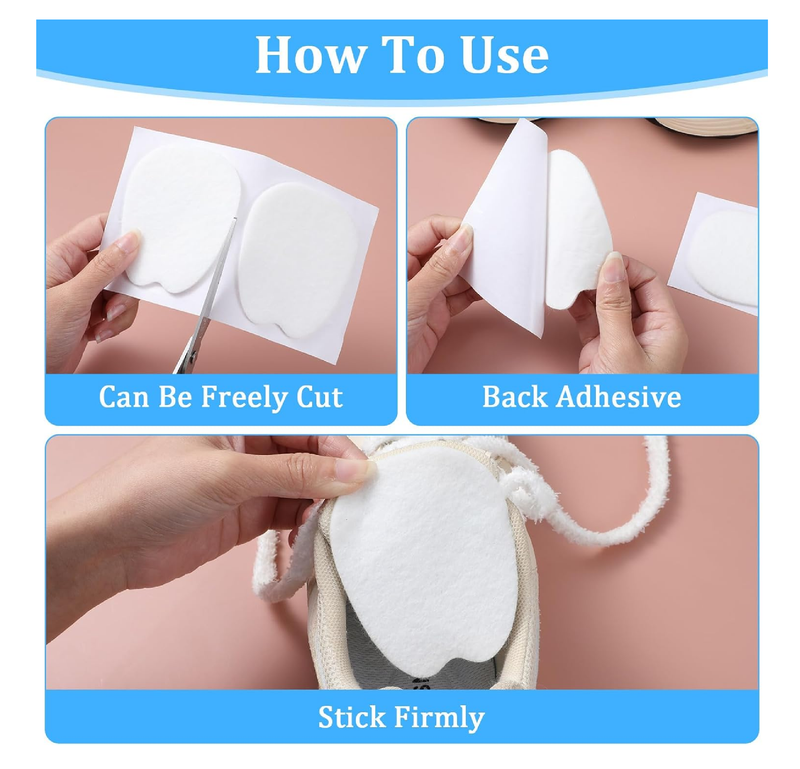 How To Use

Can Be Freely Cut

Back Adhesive

Stick Firmly