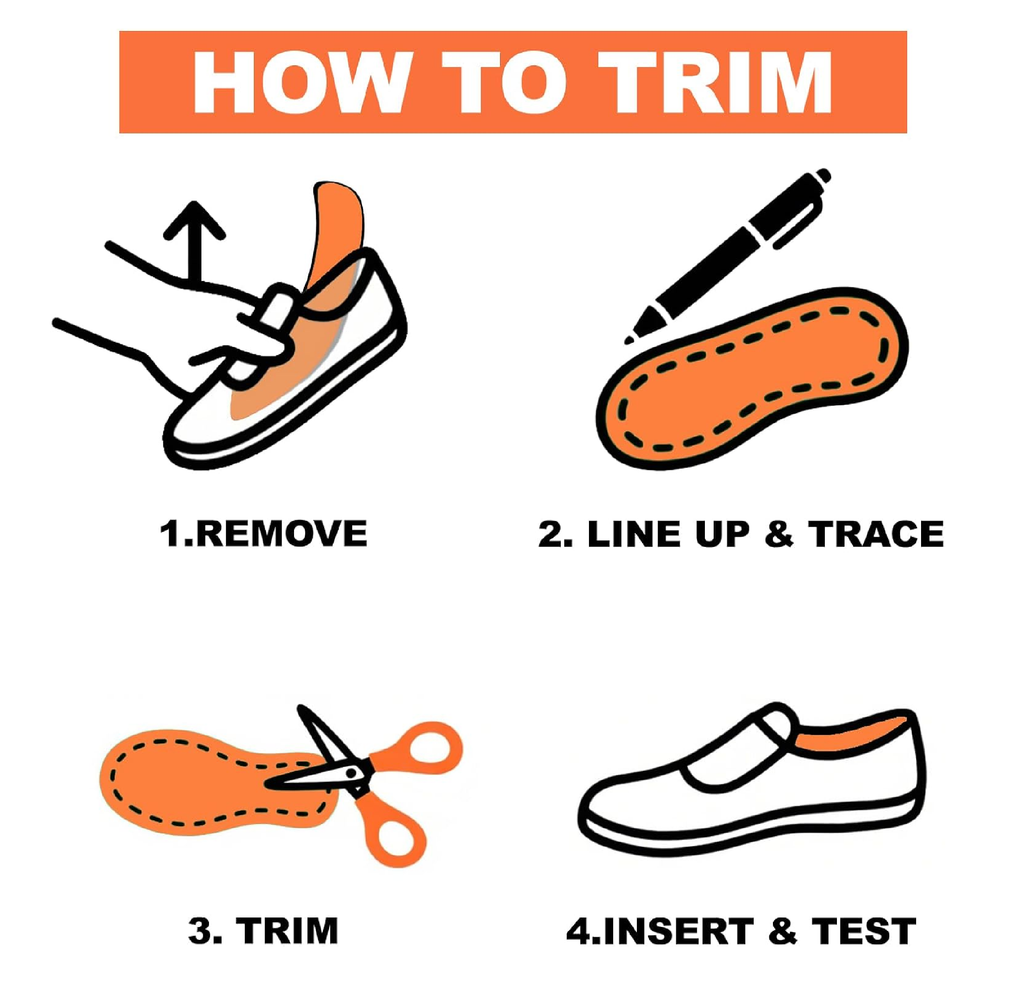 HOW TO TRIM

1.REMOVE

2. LINE UP & TRACE

3. TRIM

4.INSERT & TEST