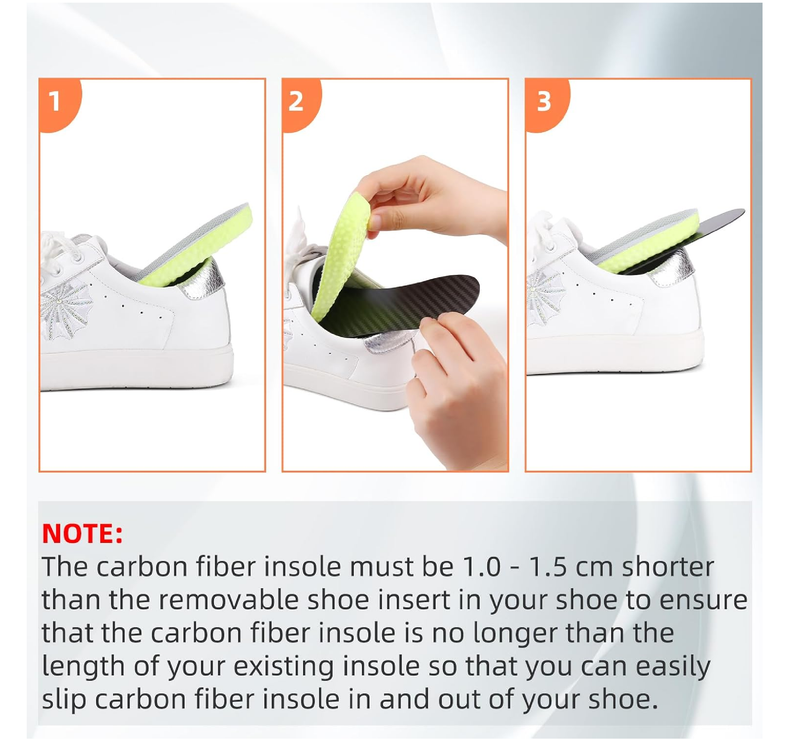 1

2

3

NOTE:
The carbon fiber insole must be 1.0 - 1.5 cm shorter than the removable shoe insert in your shoe to ensure that the carbon fiber insole is no longer than the length of your existing insole so that you can easily slip carbon fiber insole in and out of your shoe.