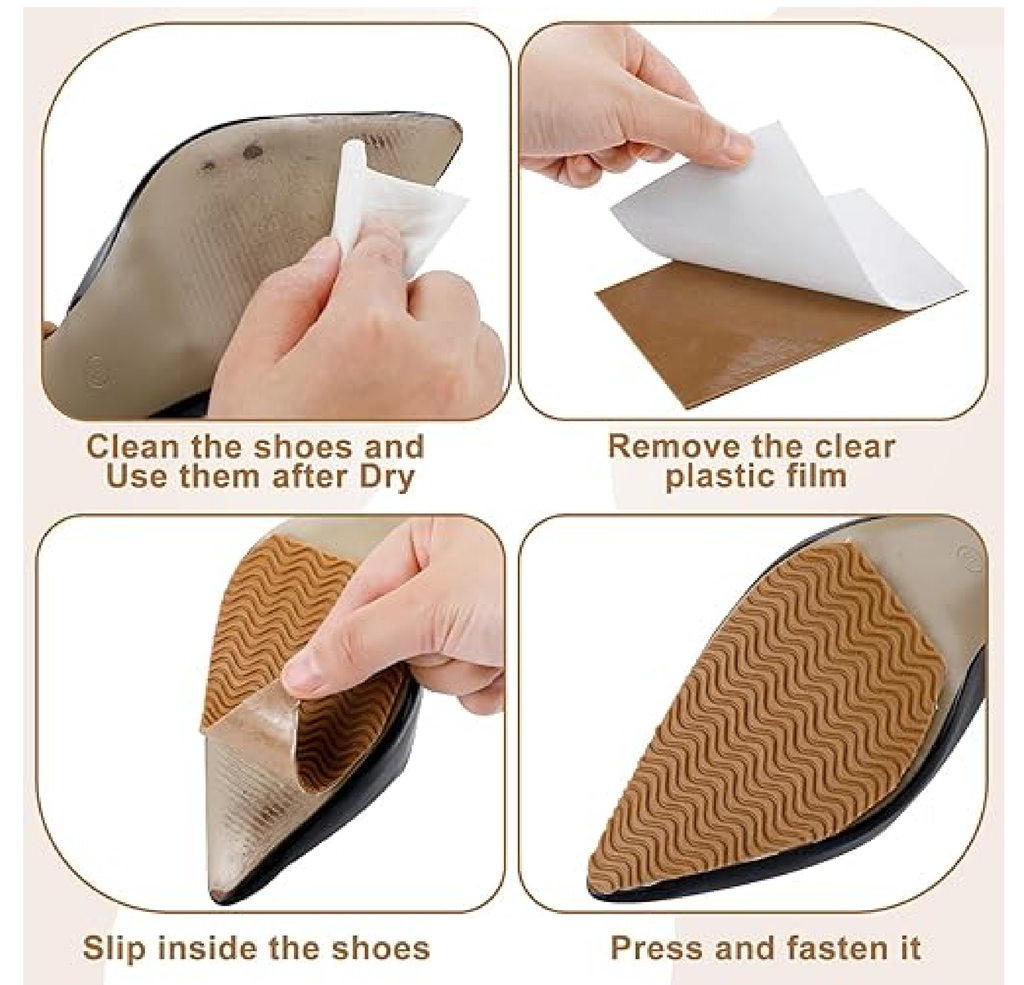 Clean the shoes and Use them after Dry

Remove the clear plastic film

Slip inside the shoes

Press and fasten it