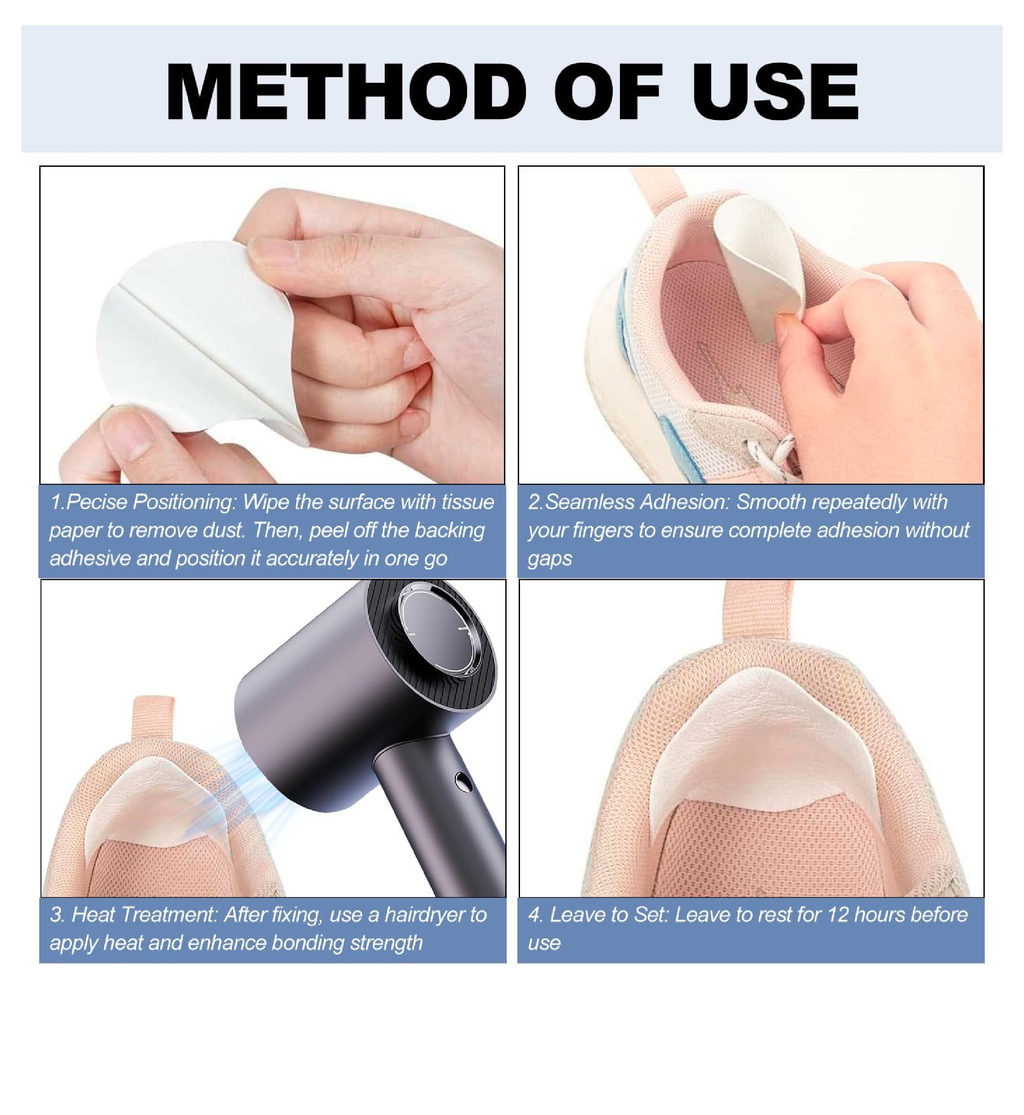 METHOD OF USE

1.Pecise Positioning: Wipe the surface with tissue paper to remove dust. Then, peel off the backing adhesive and position it accurately in one go

2.Seamless Adhesion: Smooth repeatedly with your fingers to ensure complete adhesion without gaps

3. Heat Treatment: After fixing, use a hairdryer to apply heat and enhance bonding strength

4. Leave to Set: Leave to rest for 12 hours before use