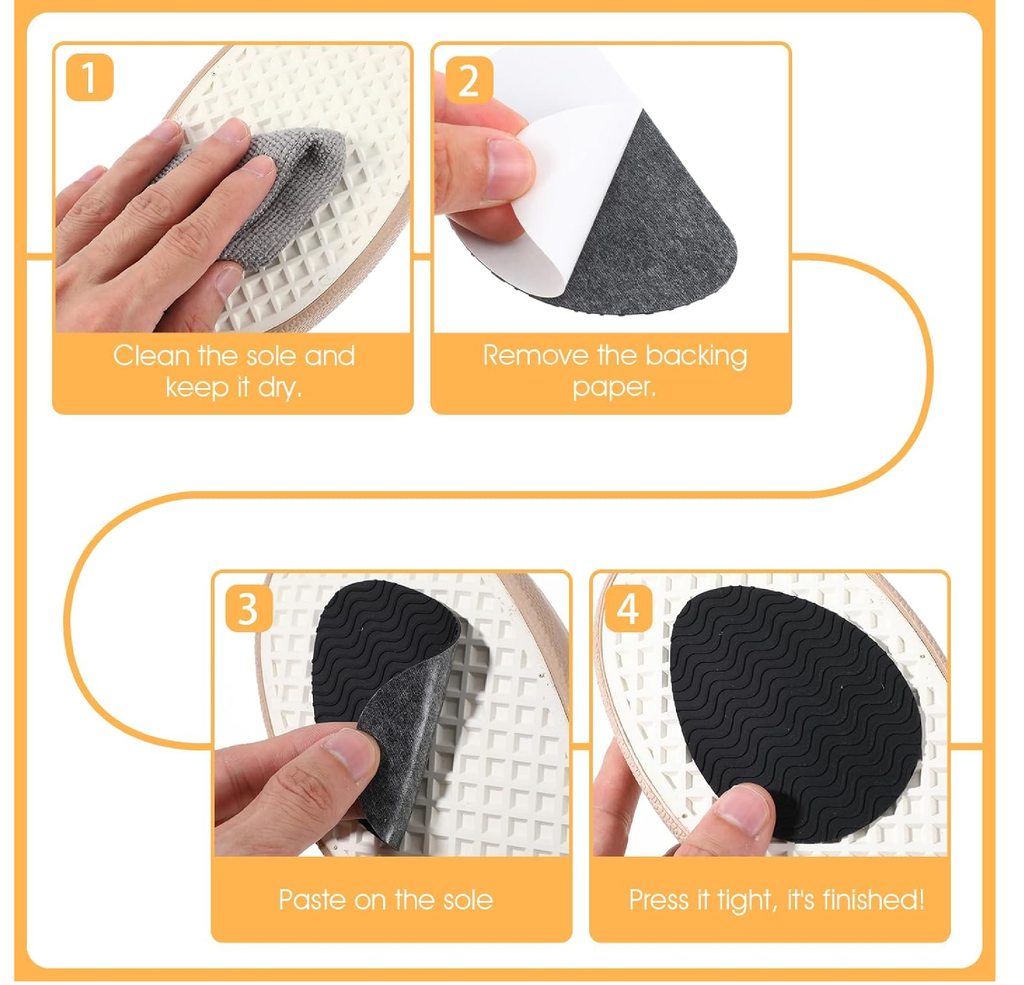 1
Clean the sole and keep it dry.

2
Remove the backing paper.

3
Paste on the sole

4
Press it tight, it's finished!