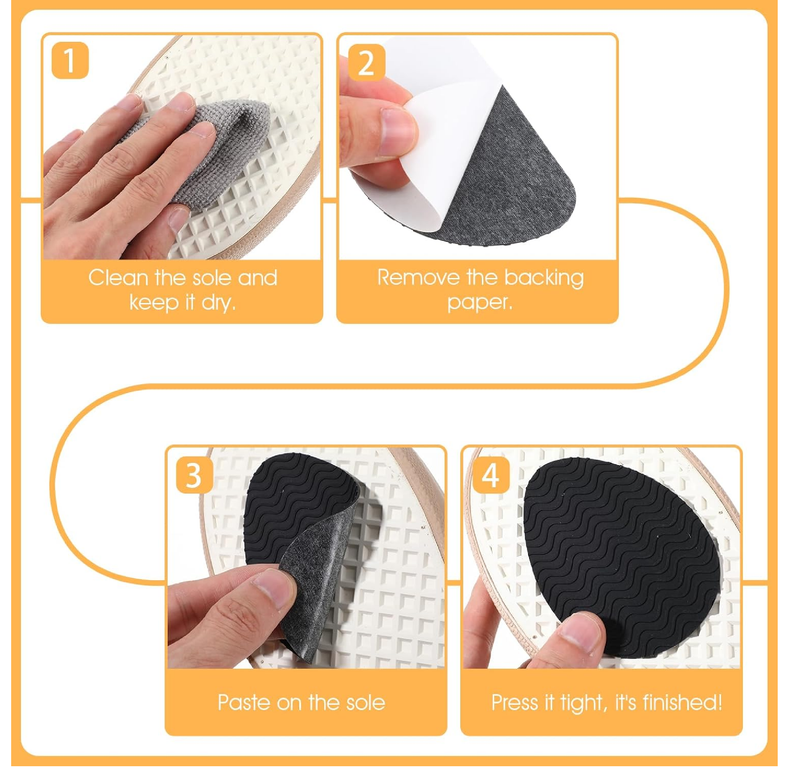 1
Clean the sole and keep it dry.

2
Remove the backing paper.

3
Paste on the sole

4
Press it tight, it's finished!