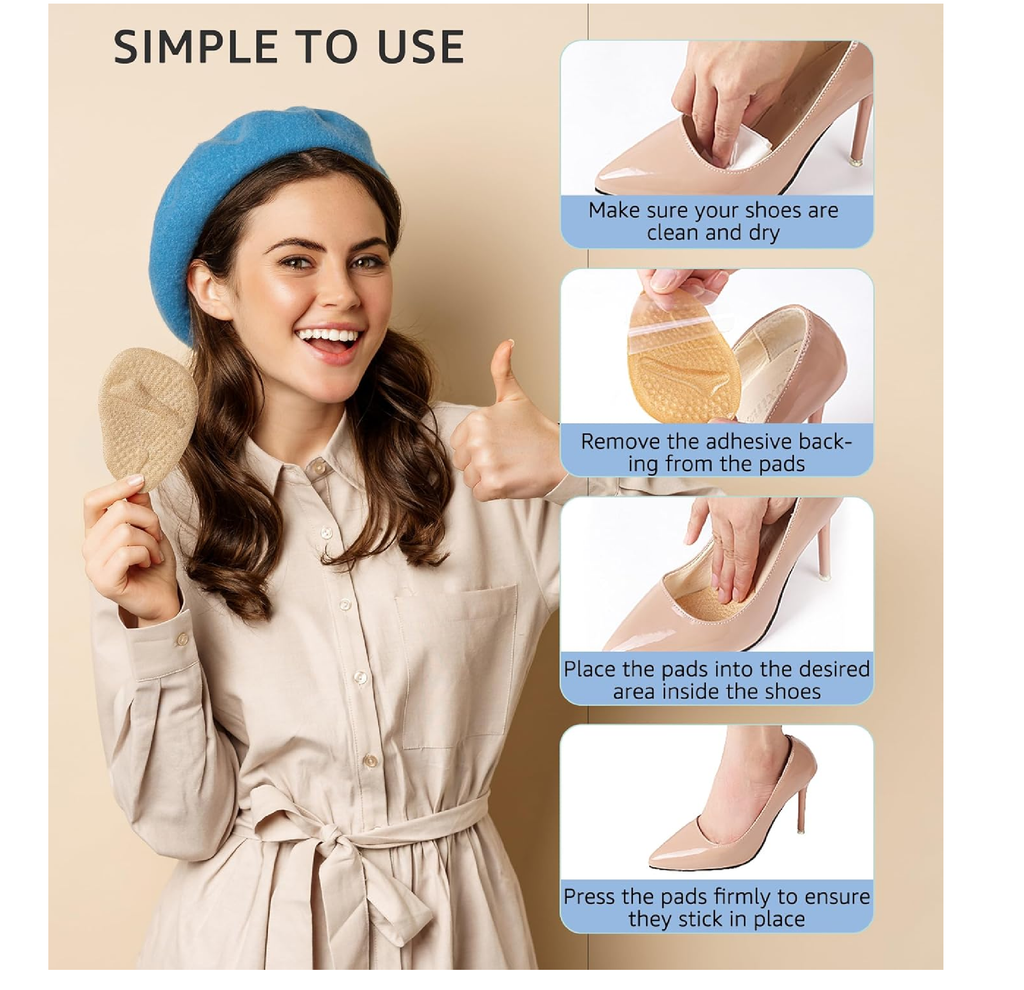 SIMPLE TO USE

Make sure your shoes are clean and dry

Remove the adhesive backing from the pads

Place the pads into the desired area inside the shoes

Press the pads firmly to ensure they stick in place