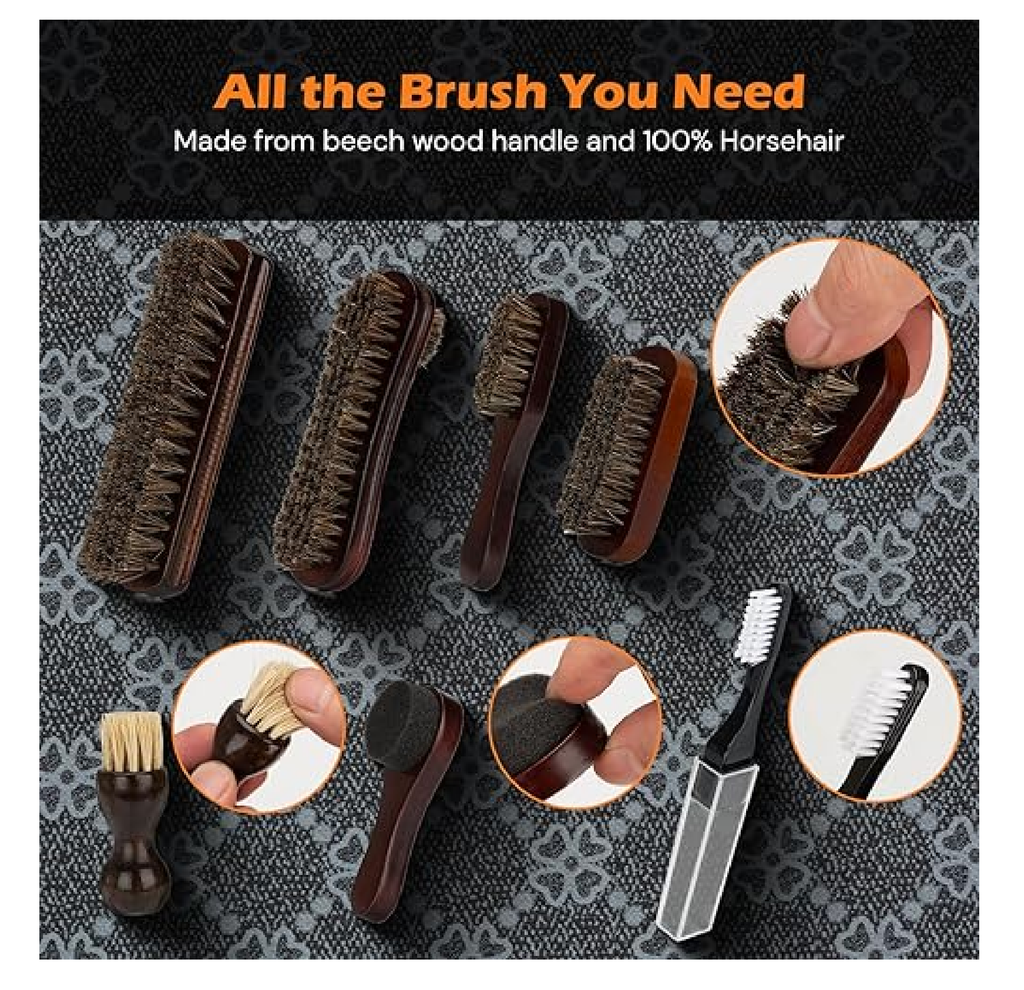 All the Brush You Need
Made from beech wood handle and 100% Horsehair