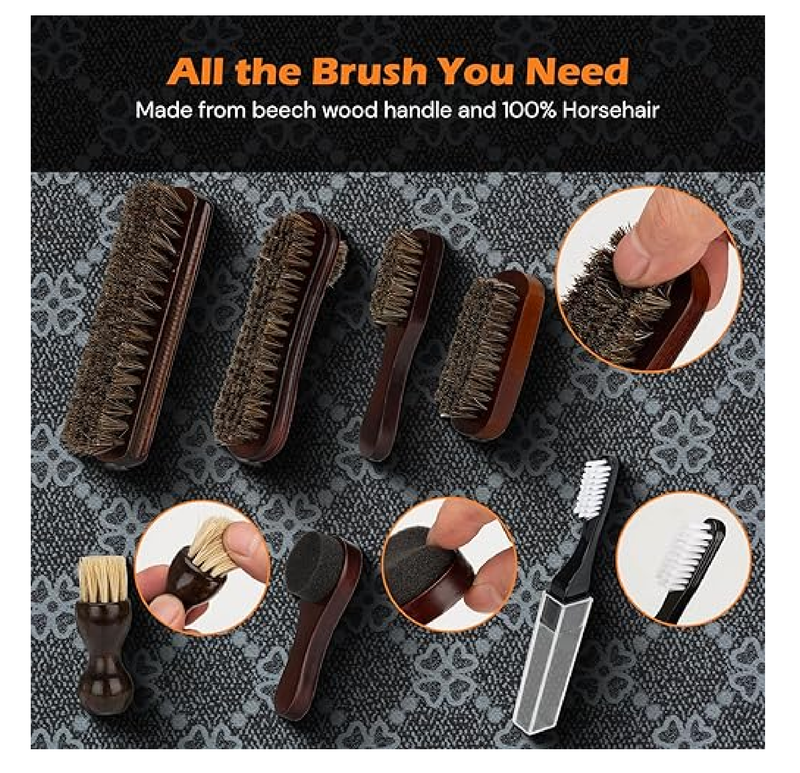 All the Brush You Need
Made from beech wood handle and 100% Horsehair