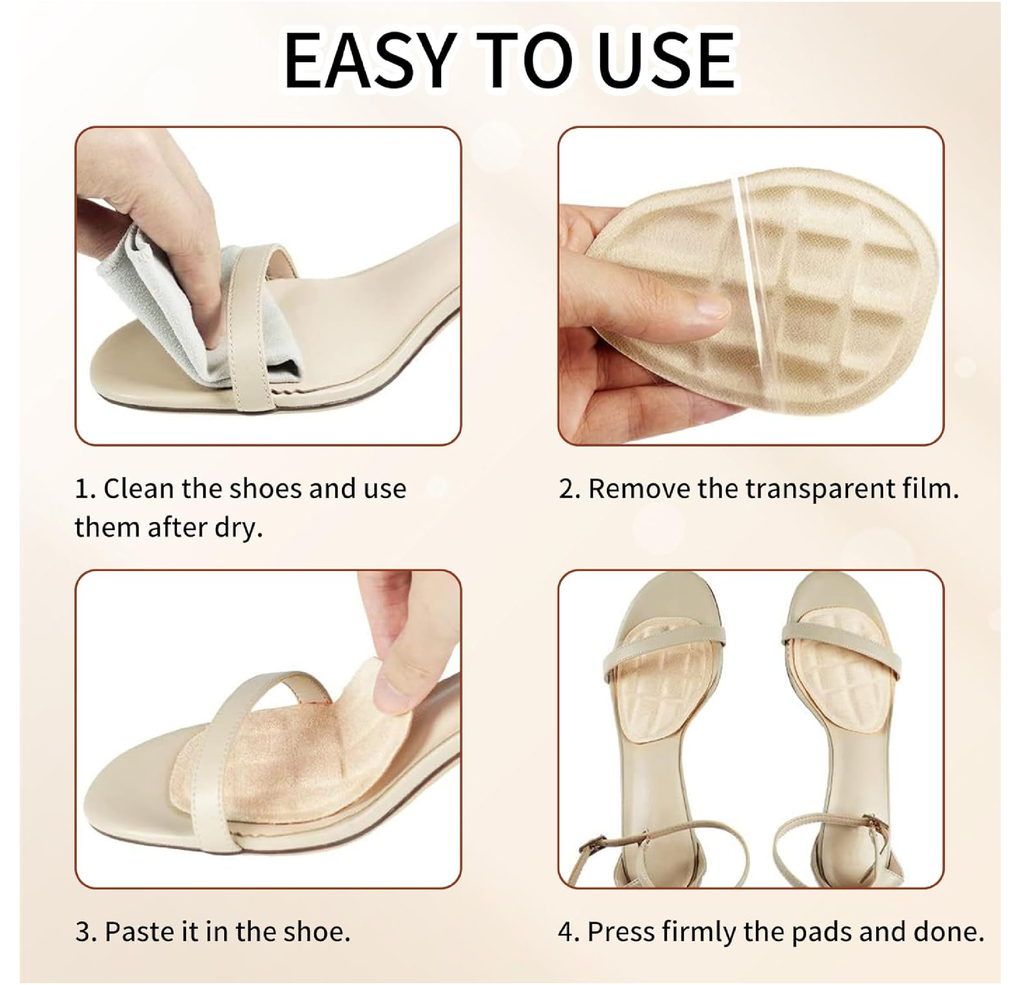 EASY TO USE

1. Clean the shoes and use them after dry.

2. Remove the transparent film.

3. Paste it in the shoe.

4. Press firmly the pads and done.