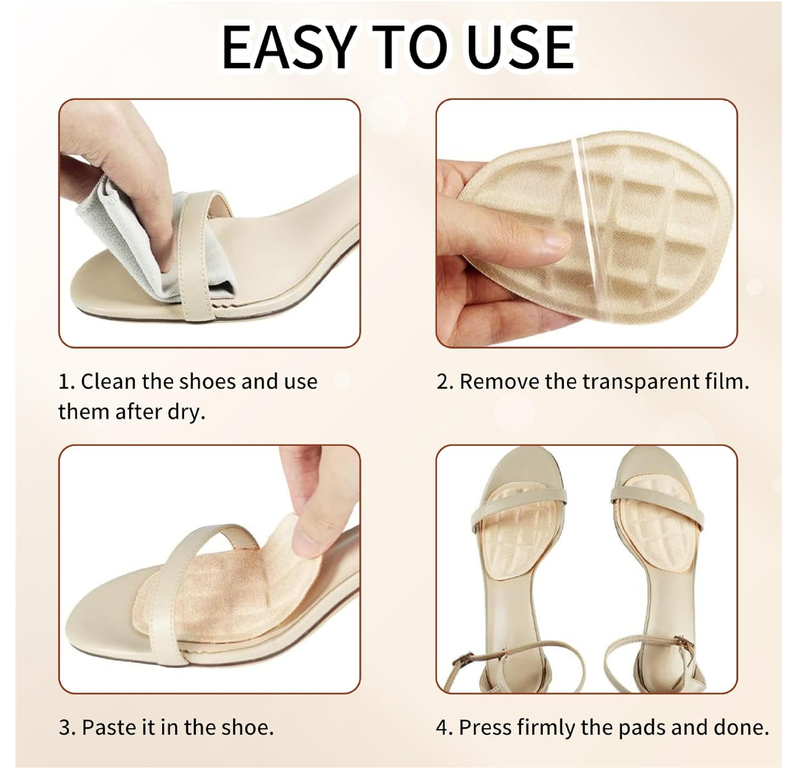 EASY TO USE

1. Clean the shoes and use them after dry.

2. Remove the transparent film.

3. Paste it in the shoe.

4. Press firmly the pads and done.