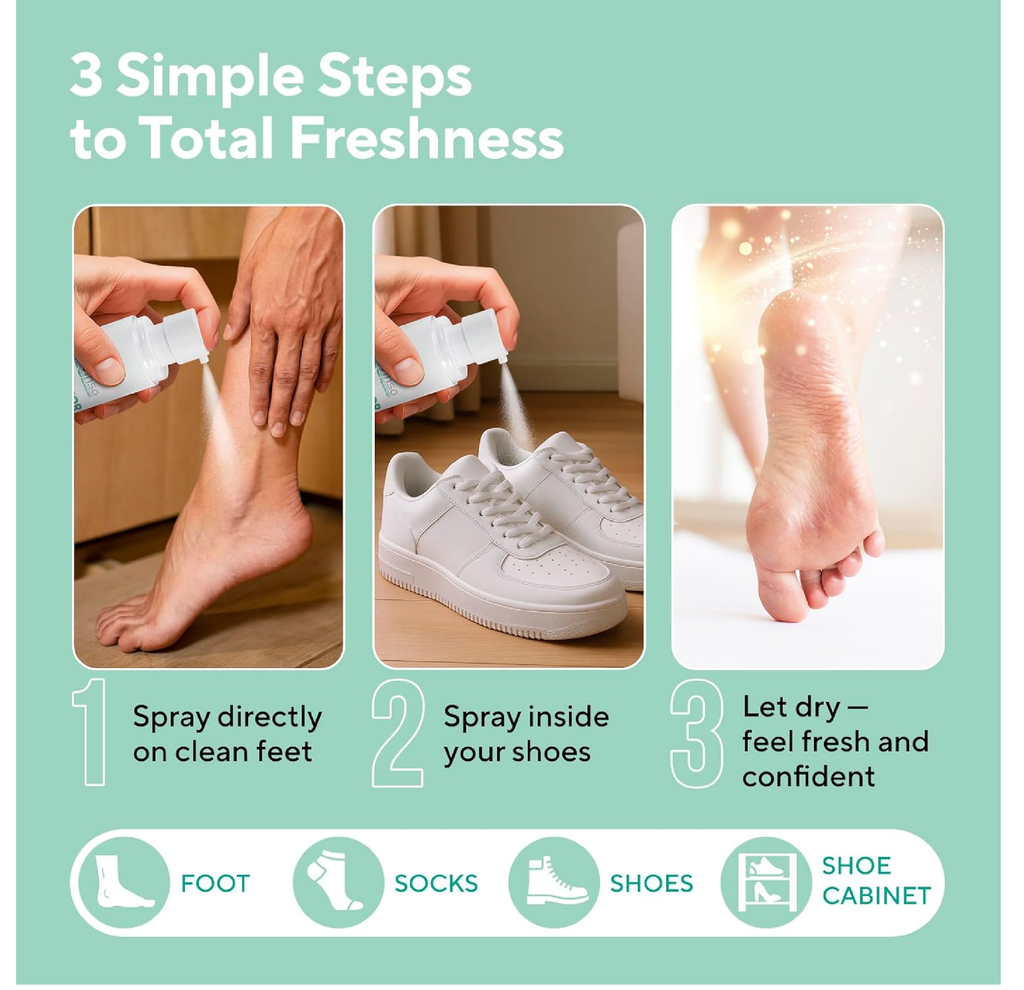 3 Simple Steps to Total Freshness

1 Spray directly on clean feet

2 Spray inside your shoes

3 Let dry — feel fresh and confident

FOOT

SOCKS

SHOES

SHOE CABINET