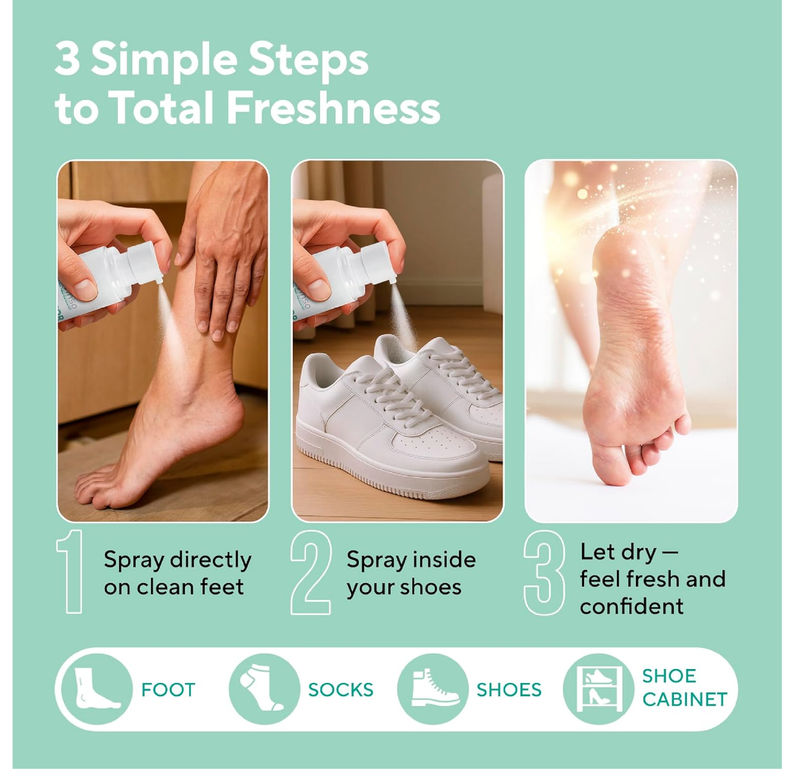 3 Simple Steps to Total Freshness

1 Spray directly on clean feet

2 Spray inside your shoes

3 Let dry — feel fresh and confident

FOOT

SOCKS

SHOES

SHOE CABINET