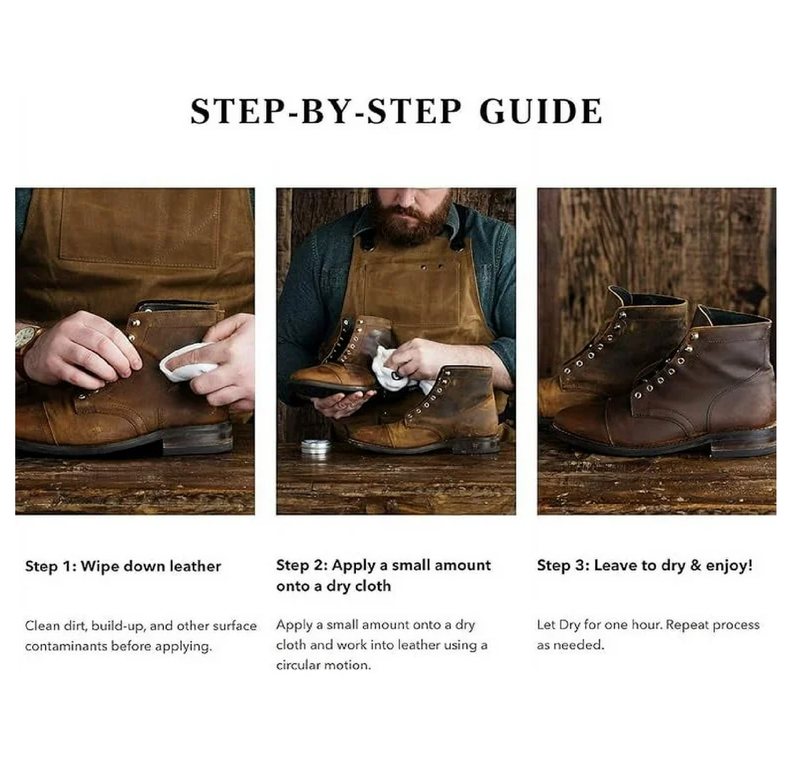 STEP-BY-STEP GUIDE

Step 1: Wipe down leather

Clean dirt, build-up, and other surface contaminants before applying.

Step 2: Apply a small amount onto a dry cloth

Apply a small amount onto a dry cloth and work into leather using a circular motion.

Step 3: Leave to dry & enjoy!

Let Dry for one hour. Repeat process as needed.