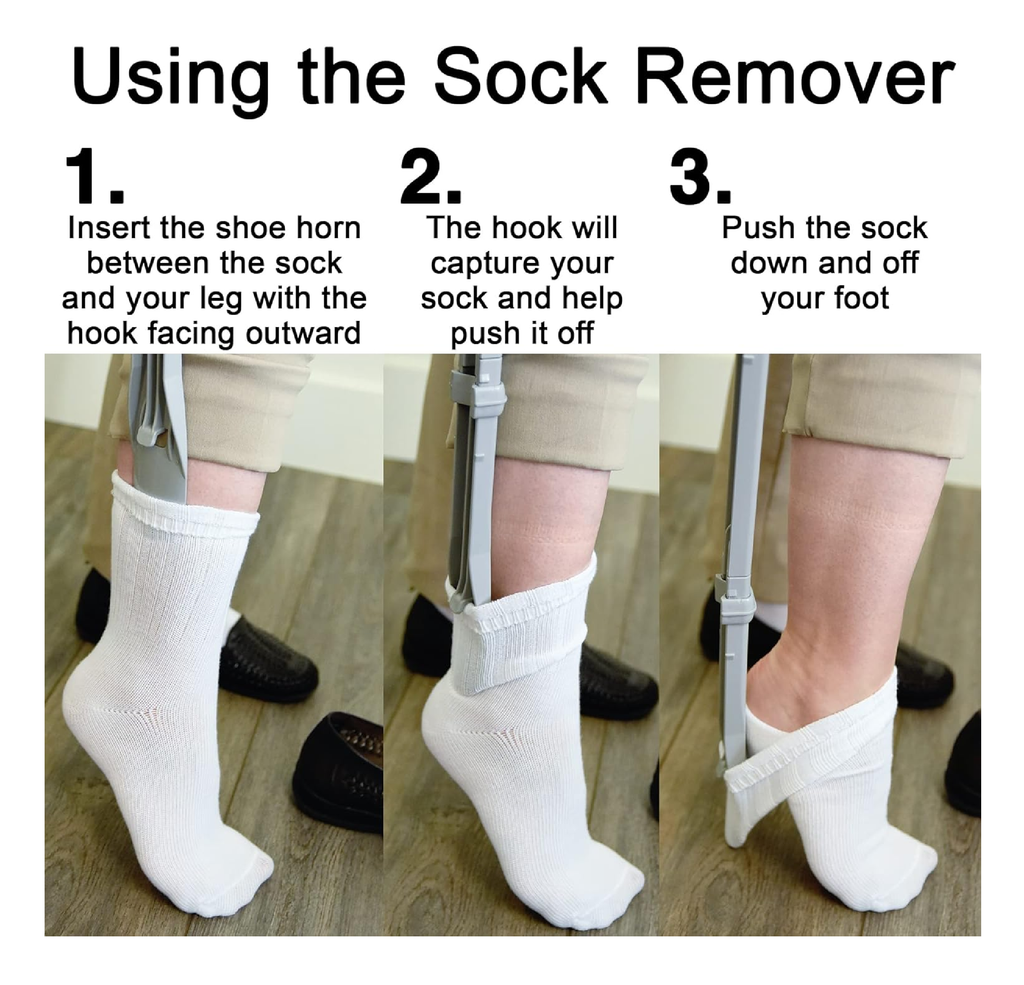 Using the Sock Remover

1.
Insert the shoe horn between the sock and your leg with the hook facing outward

2.
The hook will capture your sock and help push it off

3.
Push the sock down and off your foot