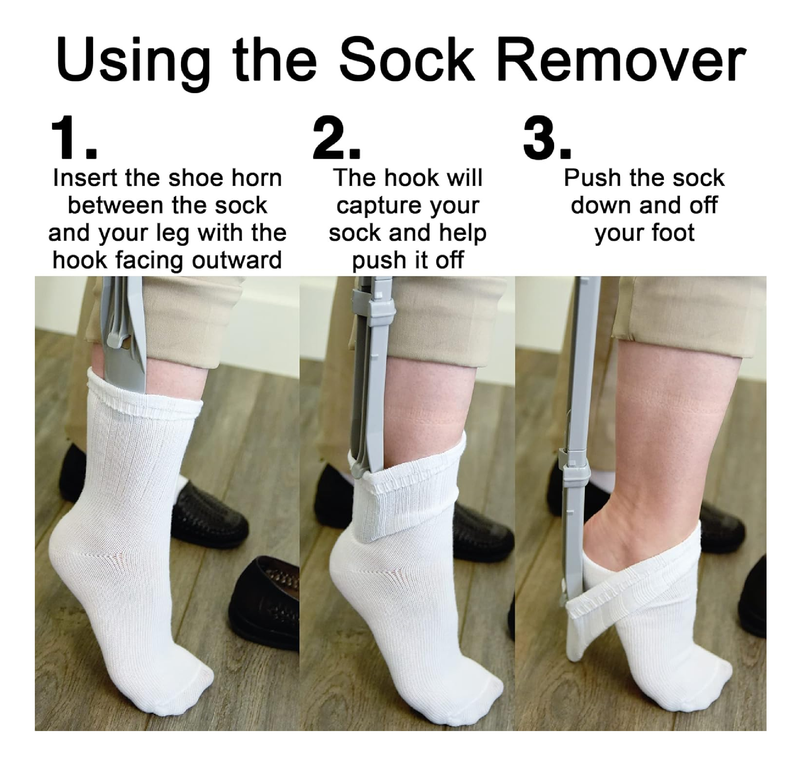 Using the Sock Remover

1.
Insert the shoe horn between the sock and your leg with the hook facing outward

2.
The hook will capture your sock and help push it off

3.
Push the sock down and off your foot