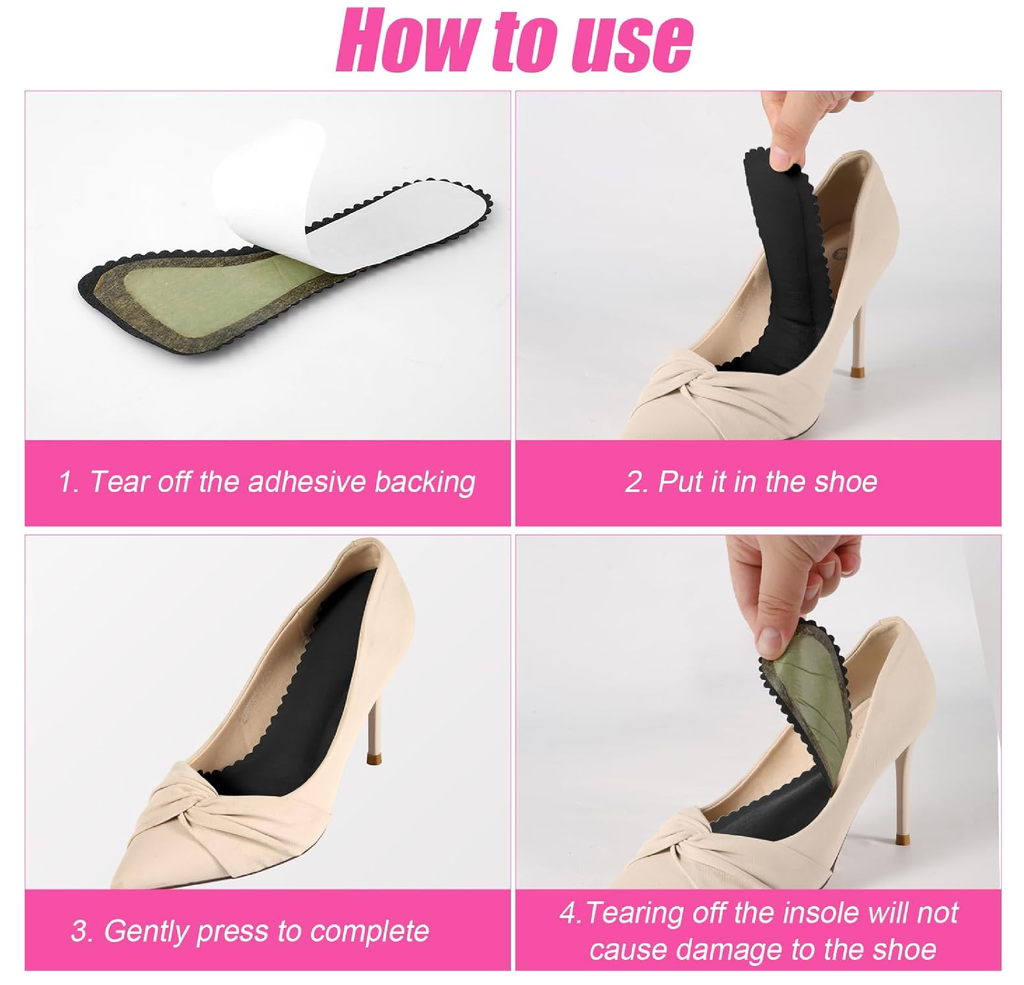 How to use

1. Tear off the adhesive backing

2. Put it in the shoe

3. Gently press to complete

4.Tearing off the insole will not cause damage to the shoe