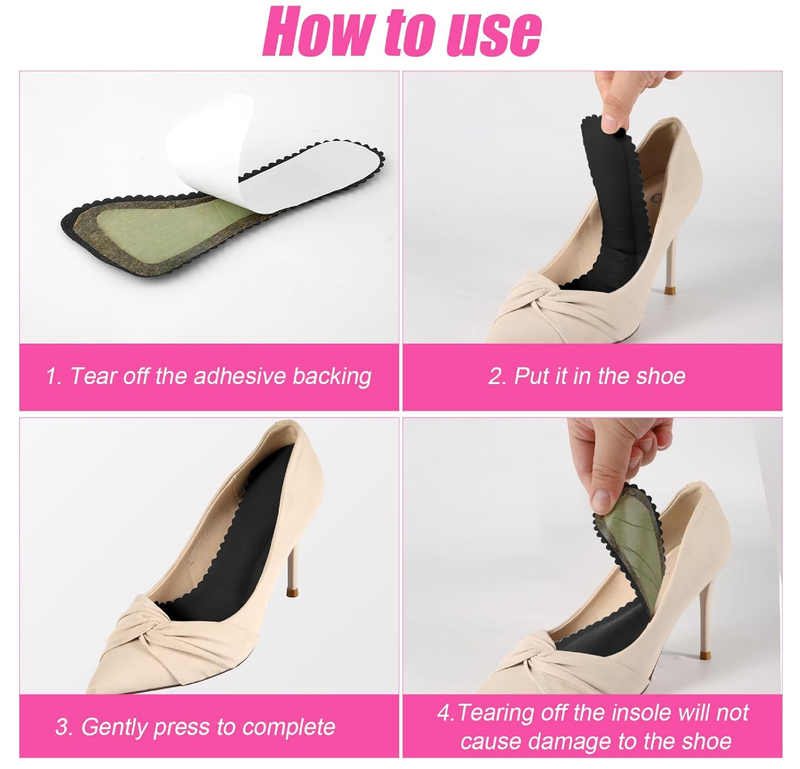 How to use

1. Tear off the adhesive backing

2. Put it in the shoe

3. Gently press to complete

4.Tearing off the insole will not cause damage to the shoe