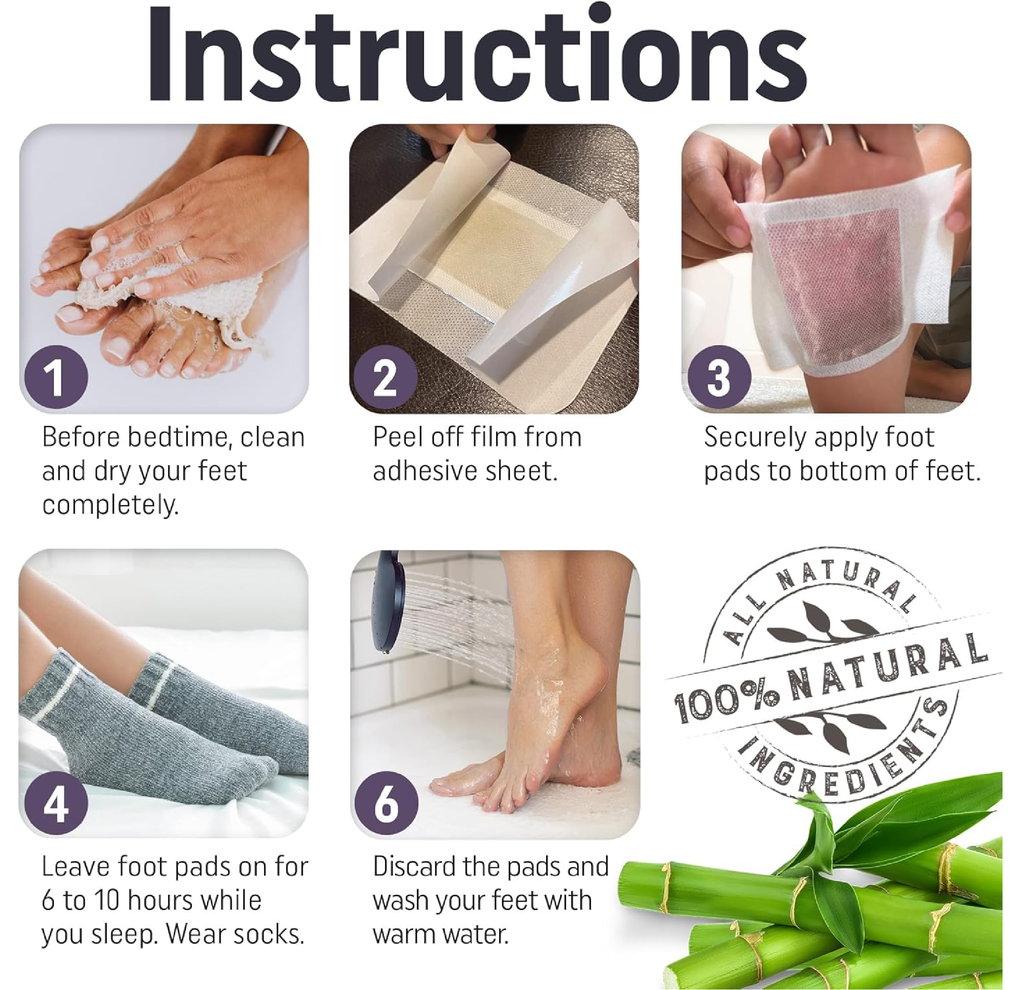 Instructions

1
Before bedtime, clean and dry your feet completely.

2
Peel off film from adhesive sheet.

3
Securely apply foot pads to bottom of feet.

4
Leave foot pads on for 6 to 10 hours while you sleep. Wear socks.

6
Discard the pads and wash your feet with warm water.

ALL NATURAL
100% NATURAL
INGREDIENTS