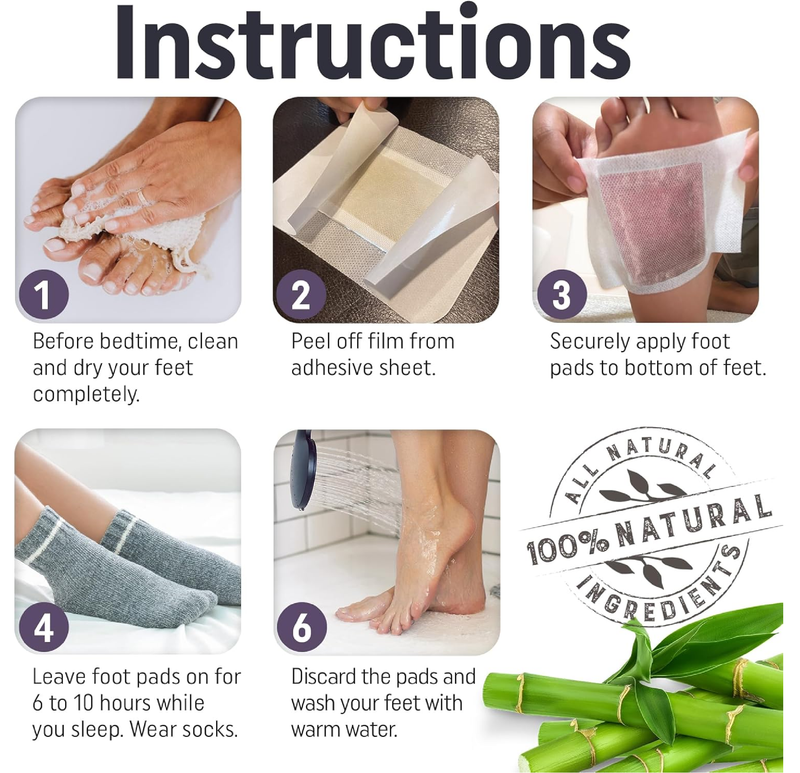 Instructions

1
Before bedtime, clean and dry your feet completely.

2
Peel off film from adhesive sheet.

3
Securely apply foot pads to bottom of feet.

4
Leave foot pads on for 6 to 10 hours while you sleep. Wear socks.

6
Discard the pads and wash your feet with warm water.

ALL NATURAL
100% NATURAL
INGREDIENTS