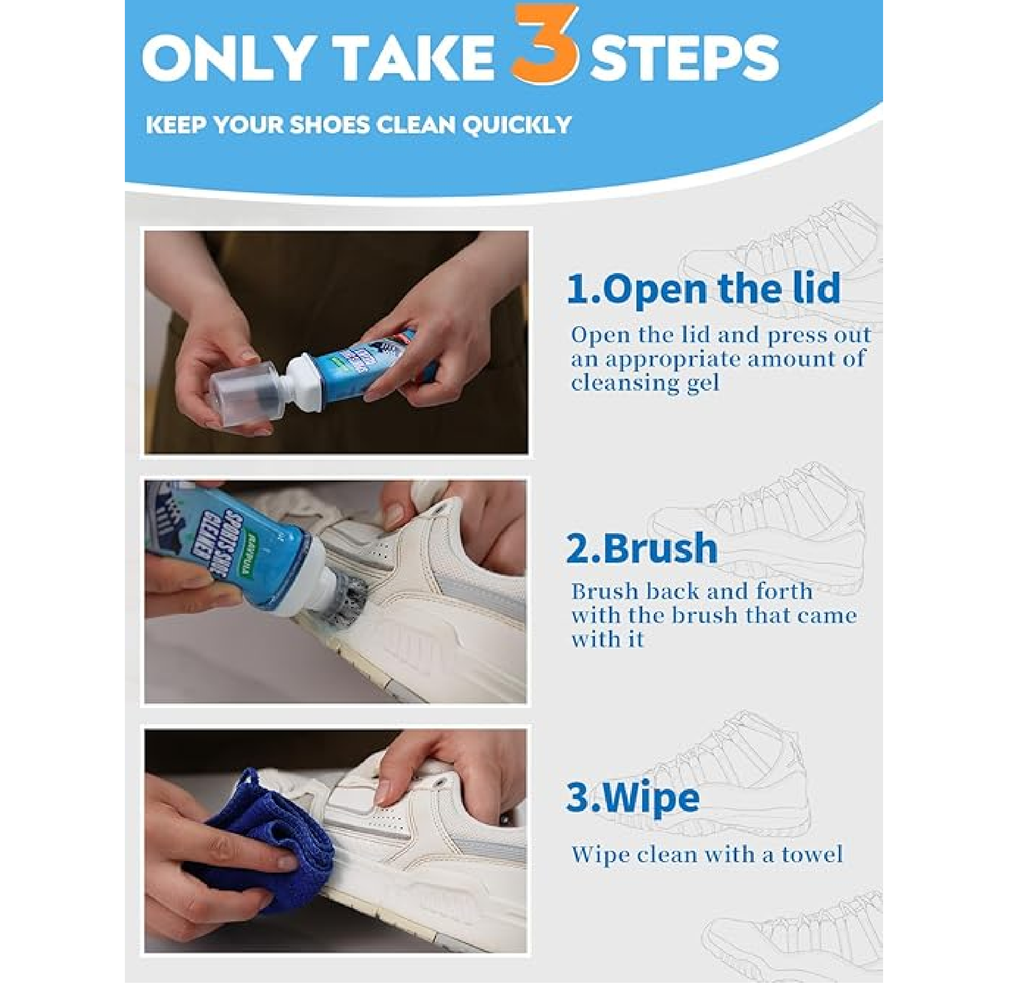 ONLY TAKE 3 STEPS

KEEP YOUR SHOES CLEAN QUICKLY

1.Open the lid

Open the lid and press out an appropriate amount of cleansing gel

SPORTS SHOE CLEANER

2.Brush

Brush back and forth with the brush that came with it

3.Wipe

Wipe clean with a towel