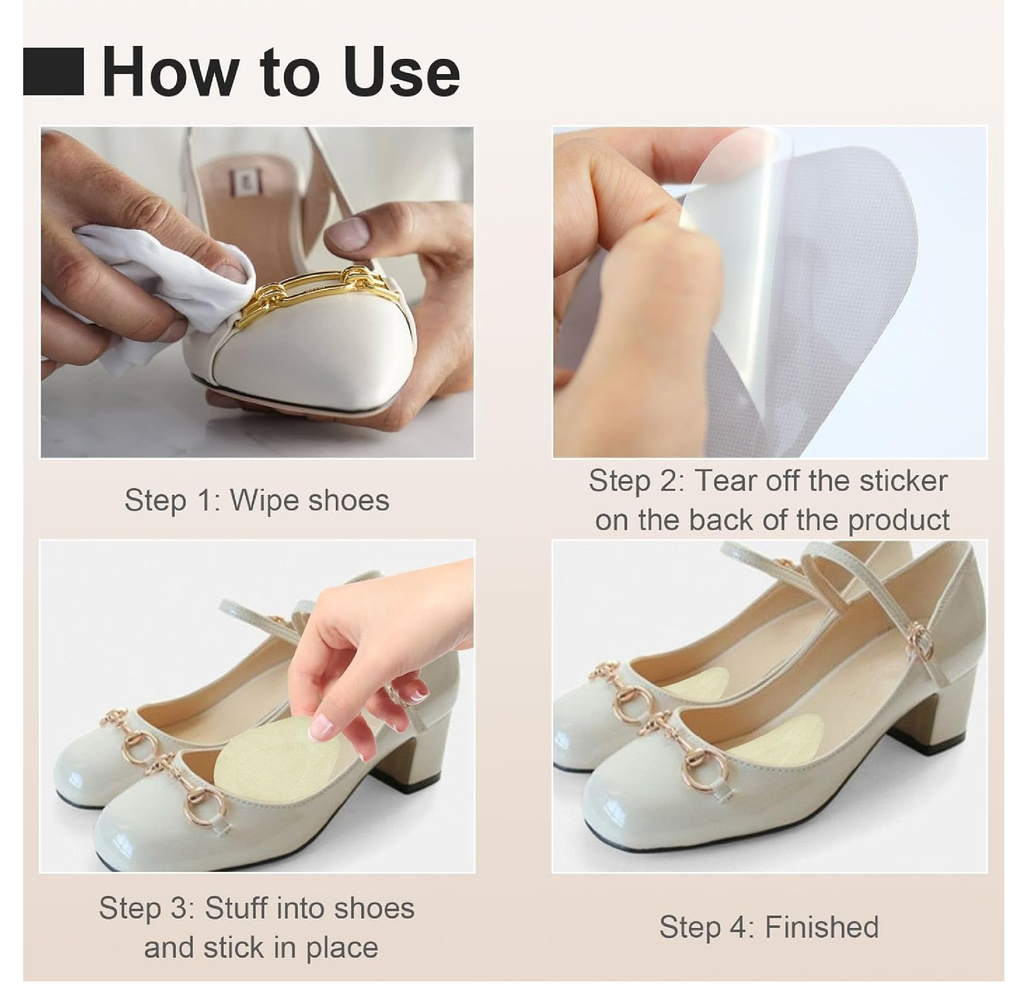 How to Use

Step 1: Wipe shoes

Step 2: Tear off the sticker on the back of the product

Step 3: Stuff into shoes and stick in place

Step 4: Finished