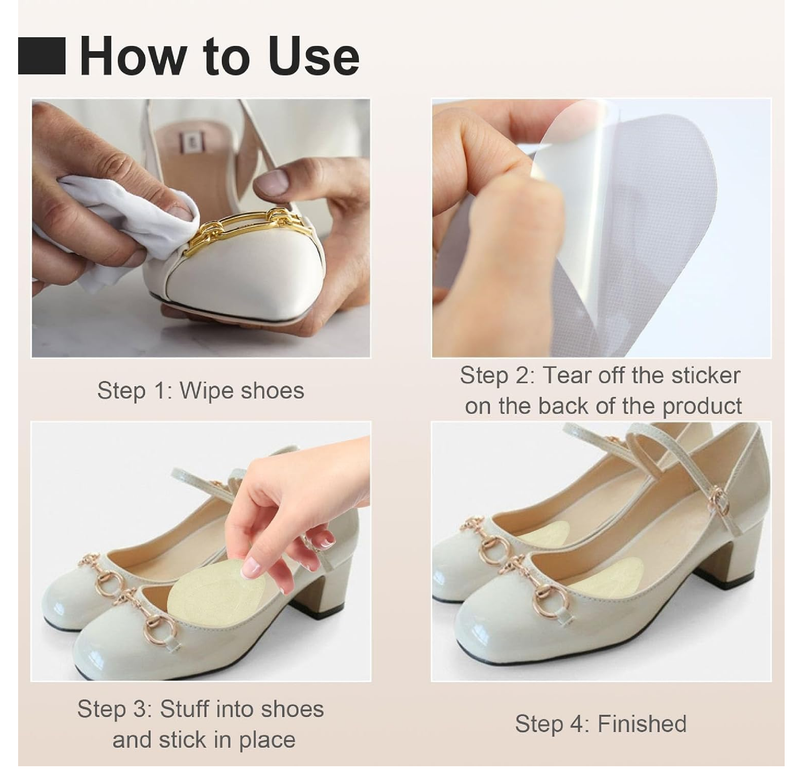 How to Use

Step 1: Wipe shoes

Step 2: Tear off the sticker on the back of the product

Step 3: Stuff into shoes and stick in place

Step 4: Finished