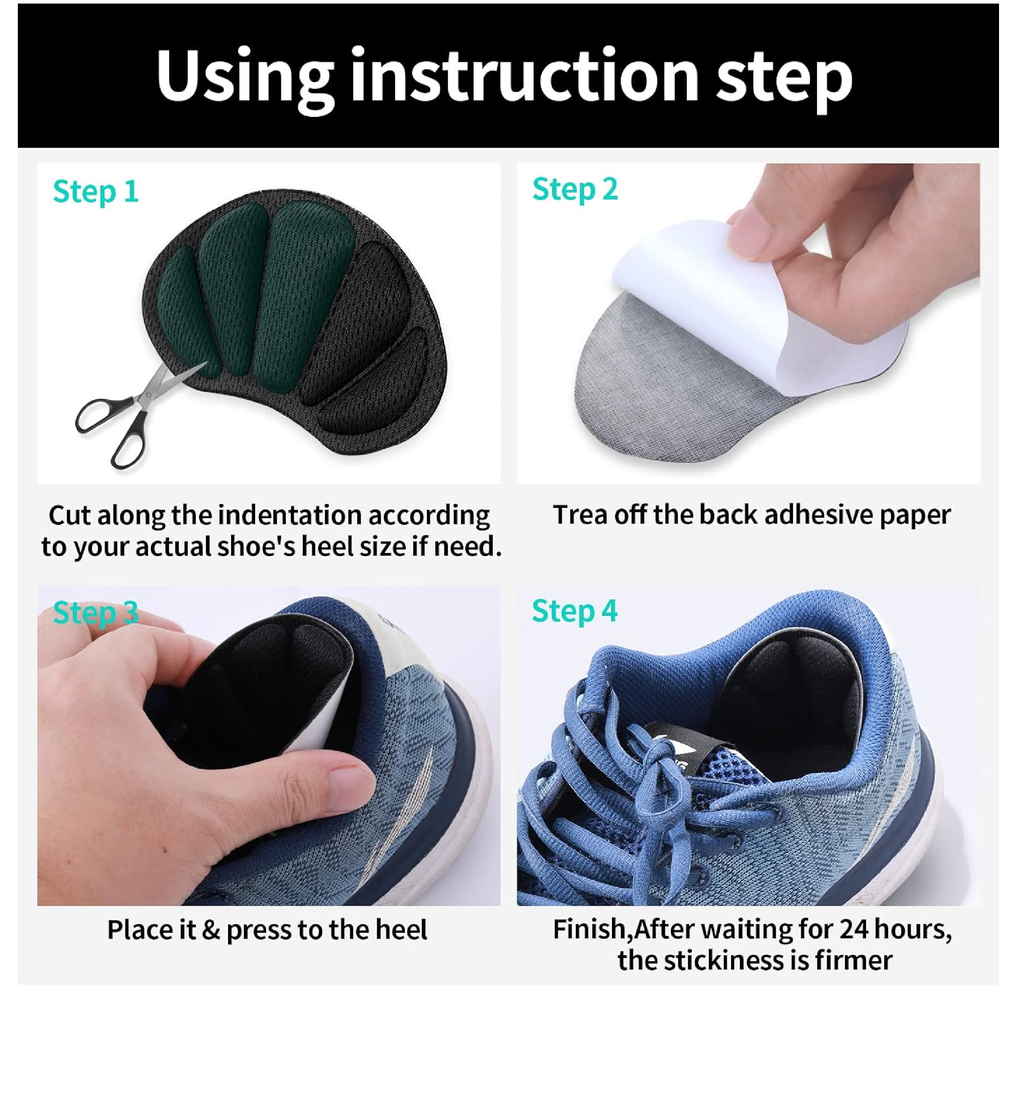 Using instruction step

Step 1

Cut along the indentation according to your actual shoe's heel size if need.

Step 2

Trea off the back adhesive paper

Step 3

Place it & press to the heel

Step 4

Finish,After waiting for 24 hours, the stickiness is firmer