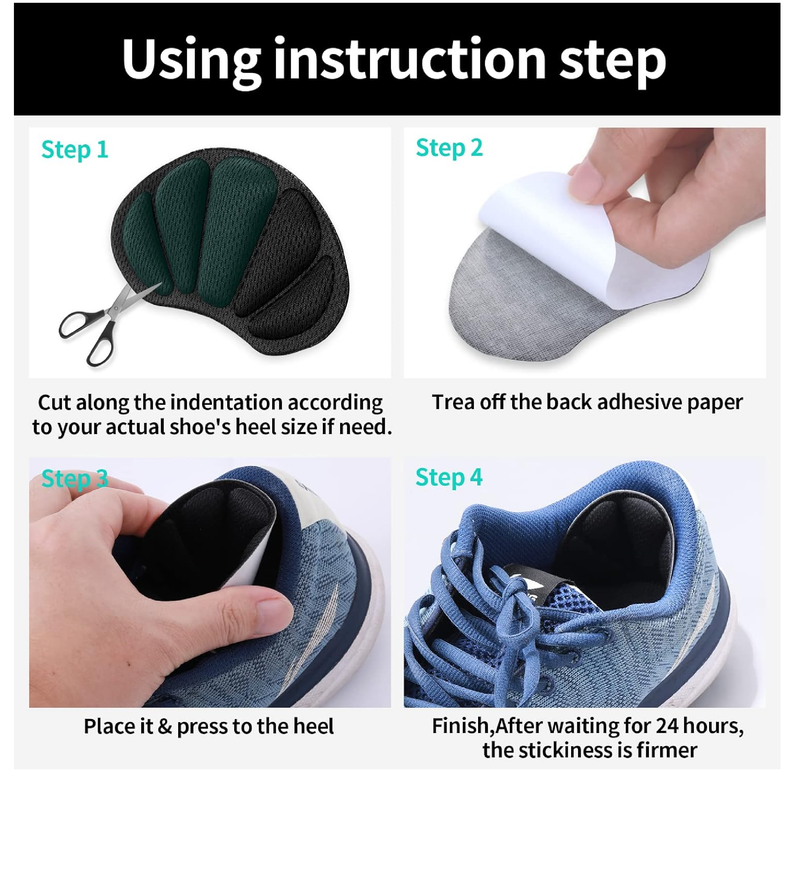 Using instruction step

Step 1

Cut along the indentation according to your actual shoe's heel size if need.

Step 2

Trea off the back adhesive paper

Step 3

Place it & press to the heel

Step 4

Finish,After waiting for 24 hours, the stickiness is firmer