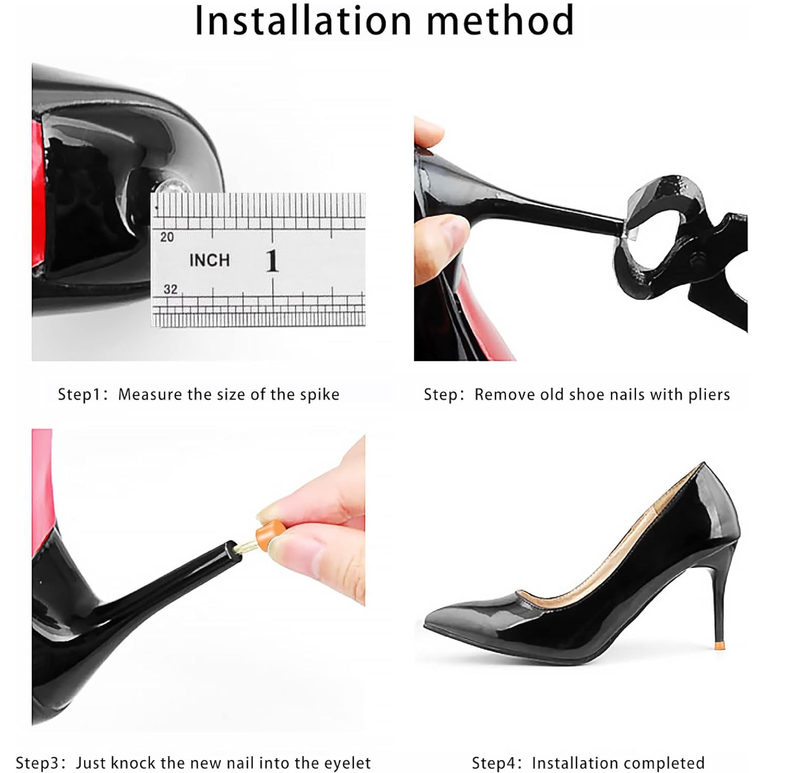 Installation method

20
INCH 1
32

Step1: Measure the size of the spike

Step: Remove old shoe nails with pliers

Step3: Just knock the new nail into the eyelet

Step4: Installation completed