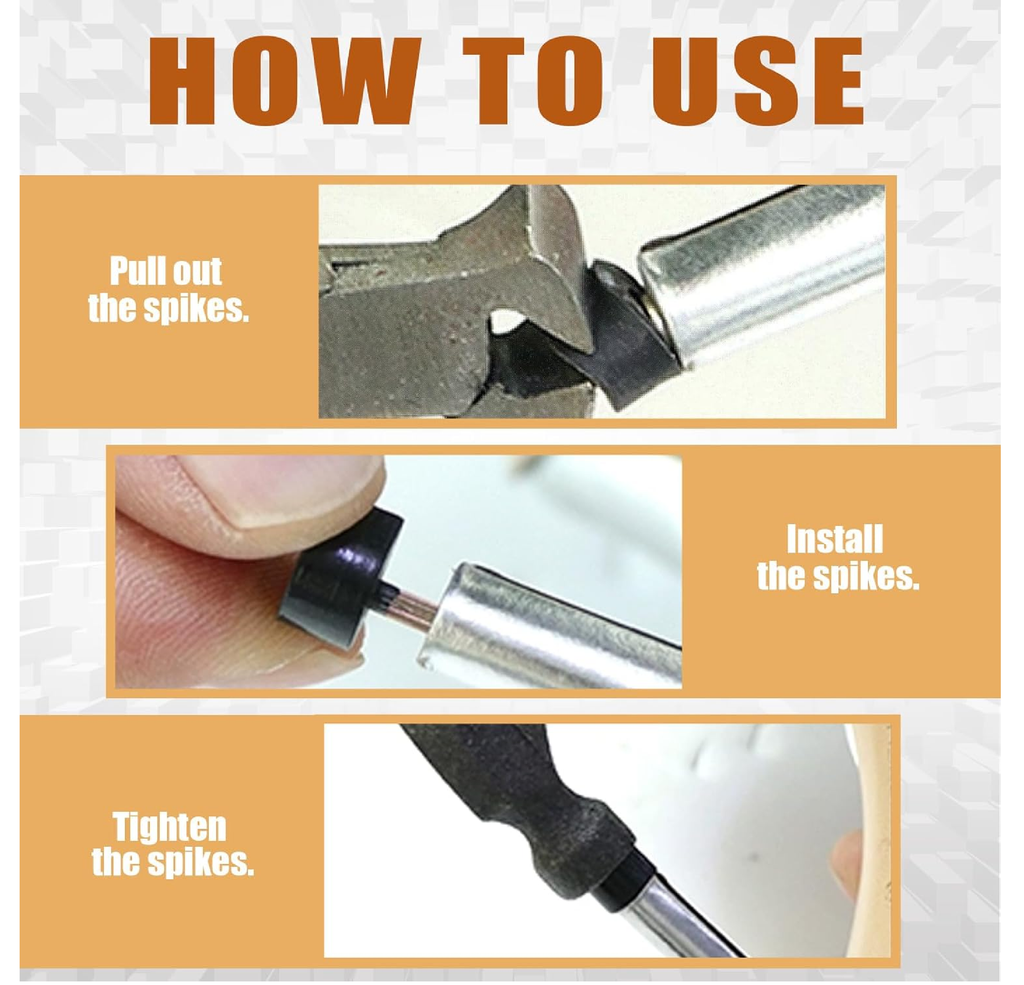 HOW TO USE

Pull out the spikes.

Install the spikes.

Tighten the spikes.