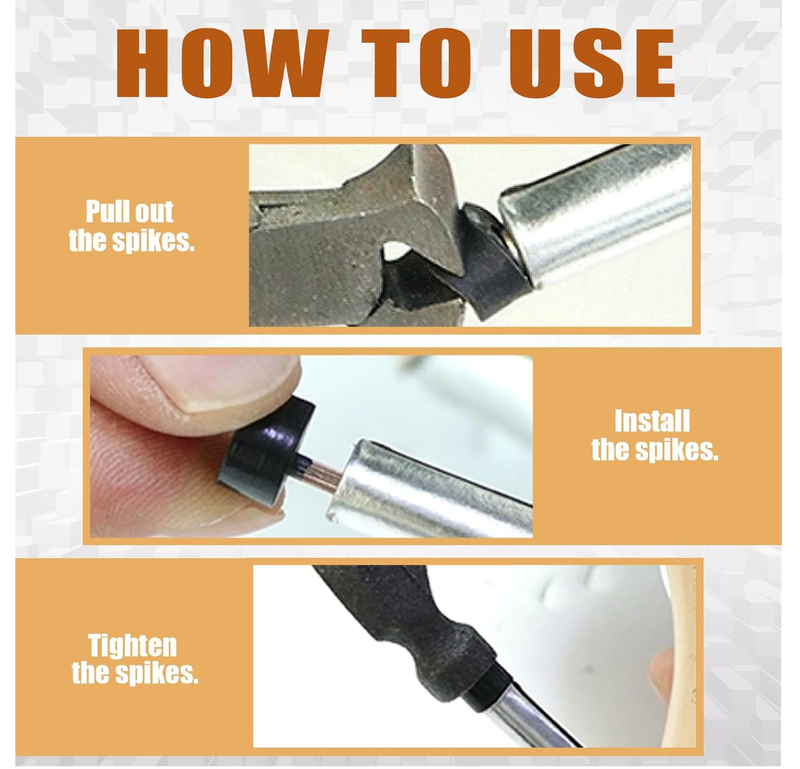 HOW TO USE

Pull out the spikes.

Install the spikes.

Tighten the spikes.