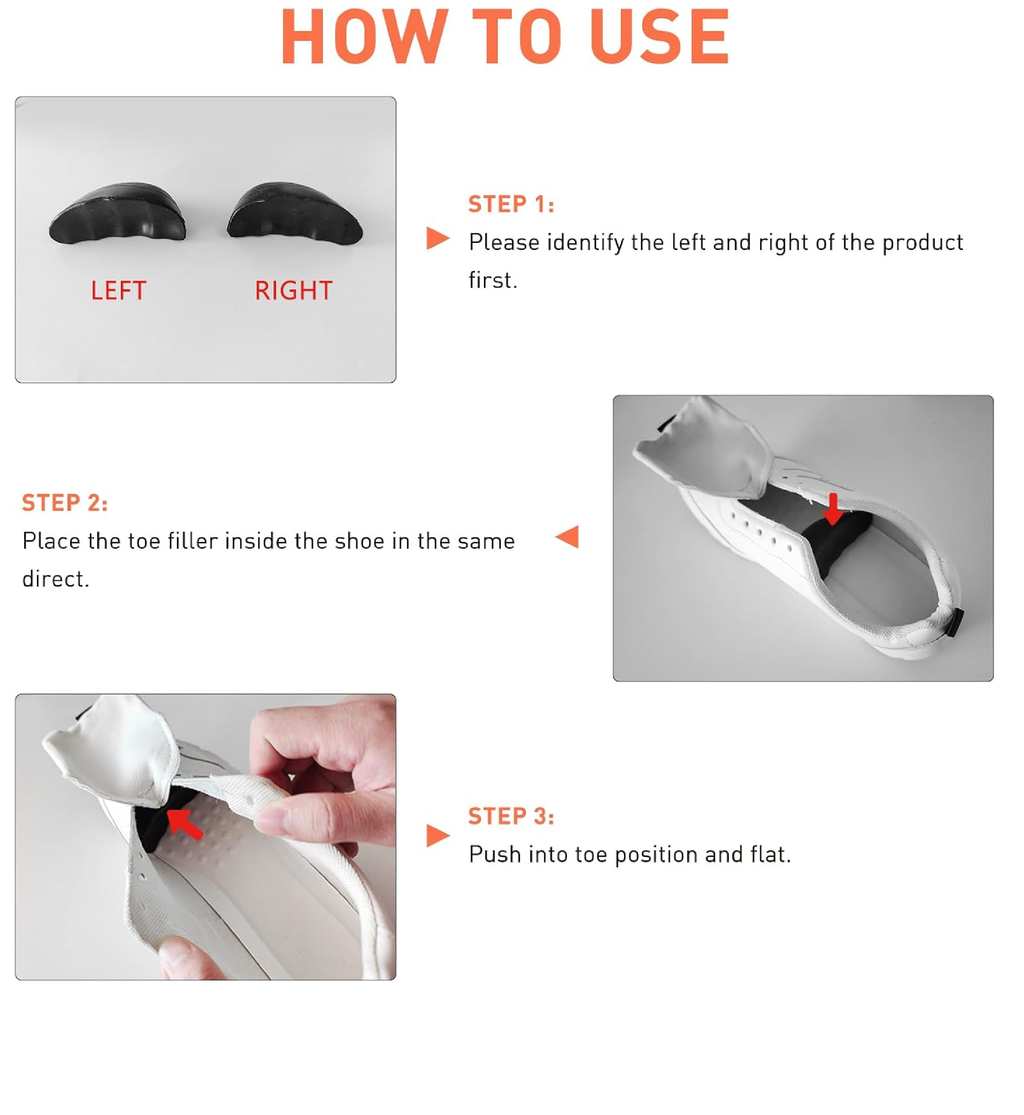 HOW TO USE

LEFT RIGHT

STEP 1:
Please identify the left and right of the product first.

STEP 2:
Place the toe filler inside the shoe in the same direct.

STEP 3:
Push into toe position and flat.