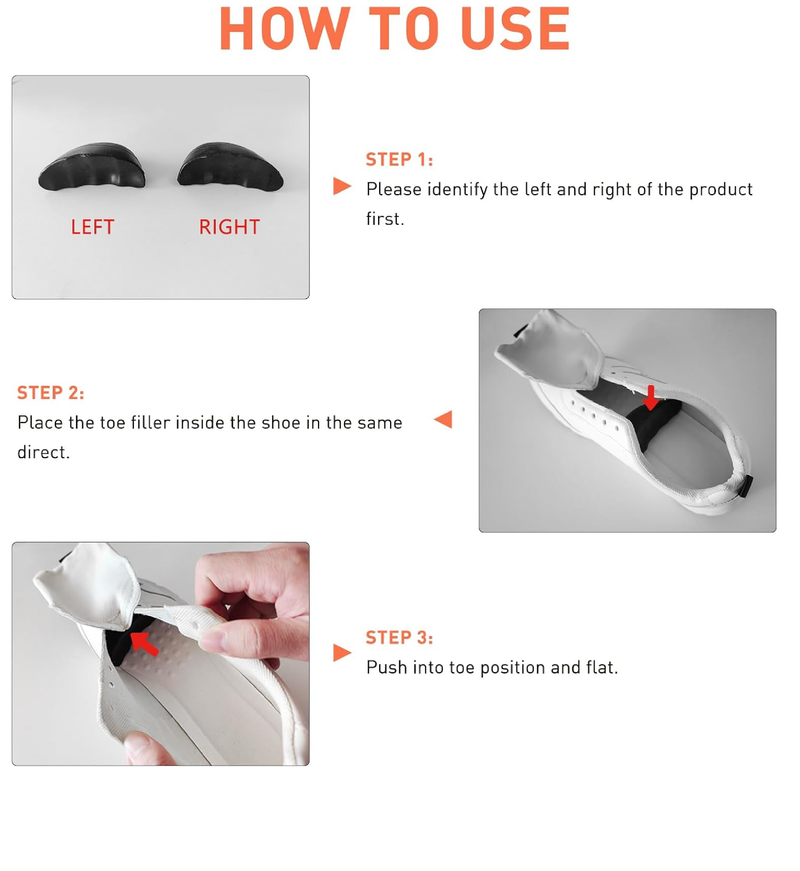 HOW TO USE

LEFT RIGHT

STEP 1:
Please identify the left and right of the product first.

STEP 2:
Place the toe filler inside the shoe in the same direct.

STEP 3:
Push into toe position and flat.