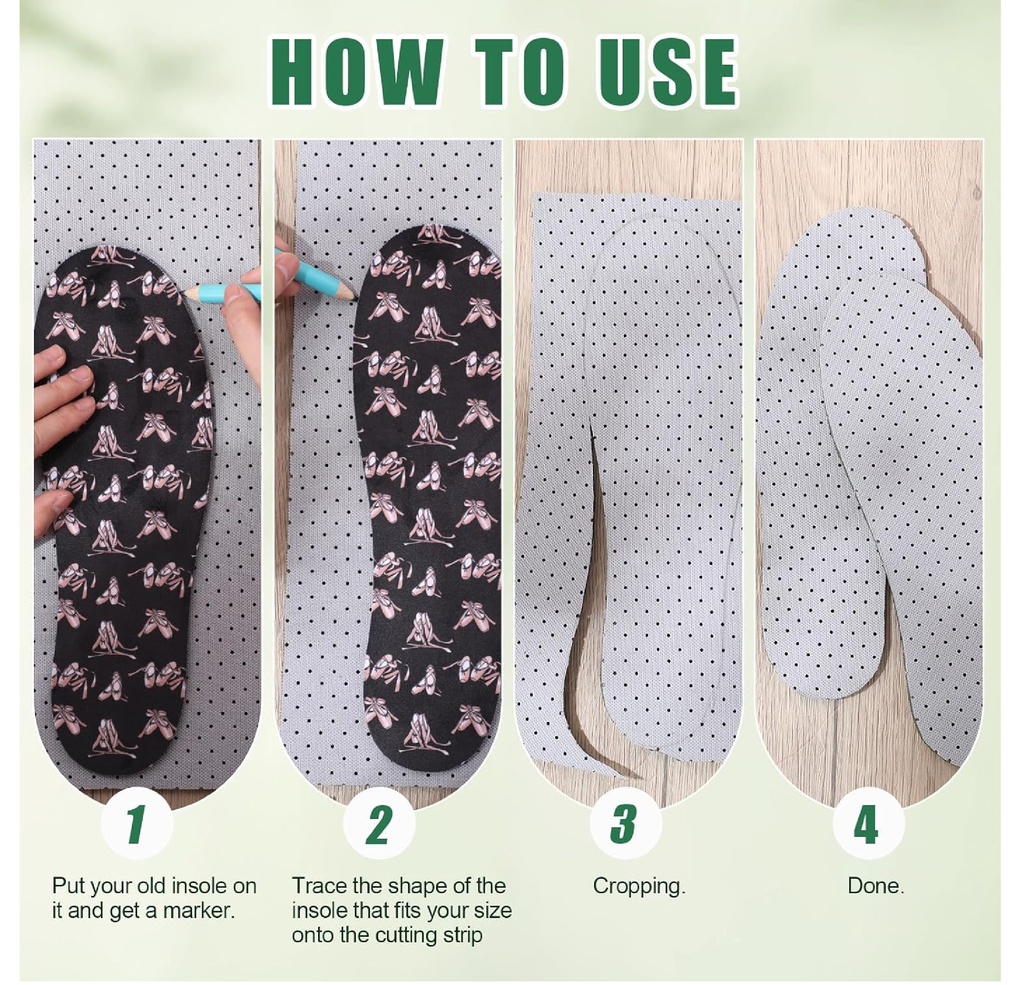 HOW TO USE

1

Put your old insole on it and get a marker.

2

Trace the shape of the insole that fits your size onto the cutting strip

3

Cropping.

4

Done.