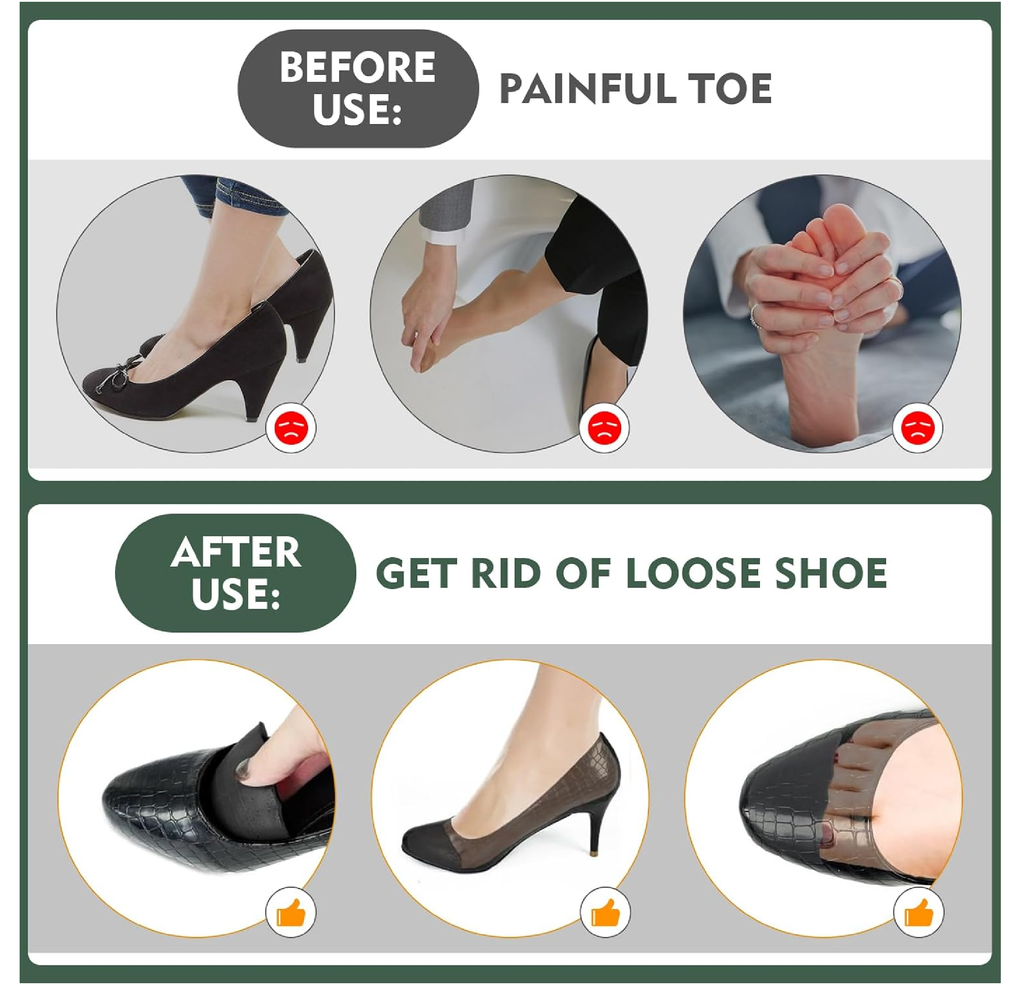 BEFORE USE: PAINFUL TOE

AFTER USE: GET RID OF LOOSE SHOE