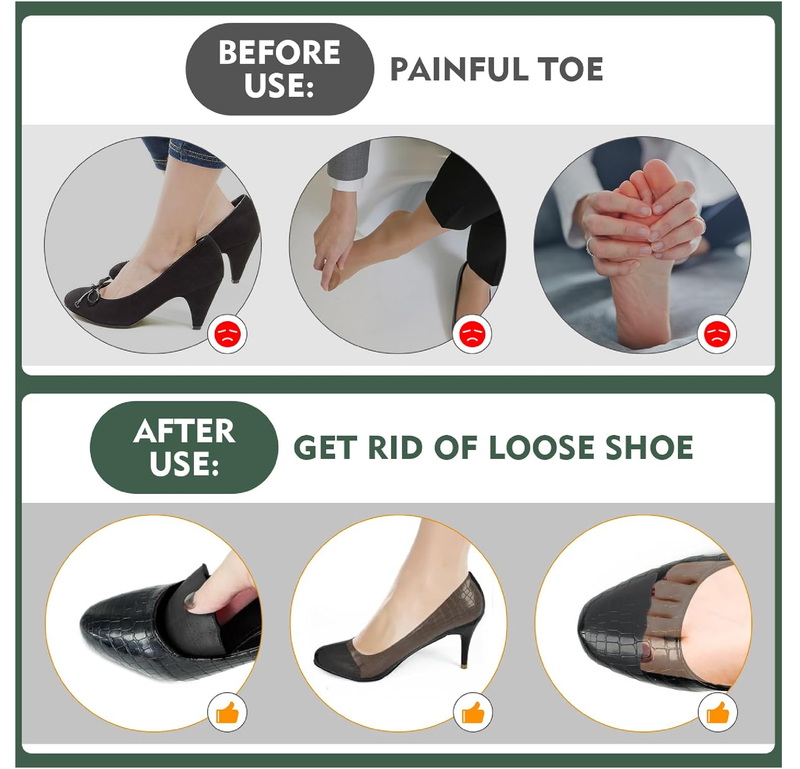 BEFORE USE:

PAINFUL TOE

AFTER USE:

GET RID OF LOOSE SHOE