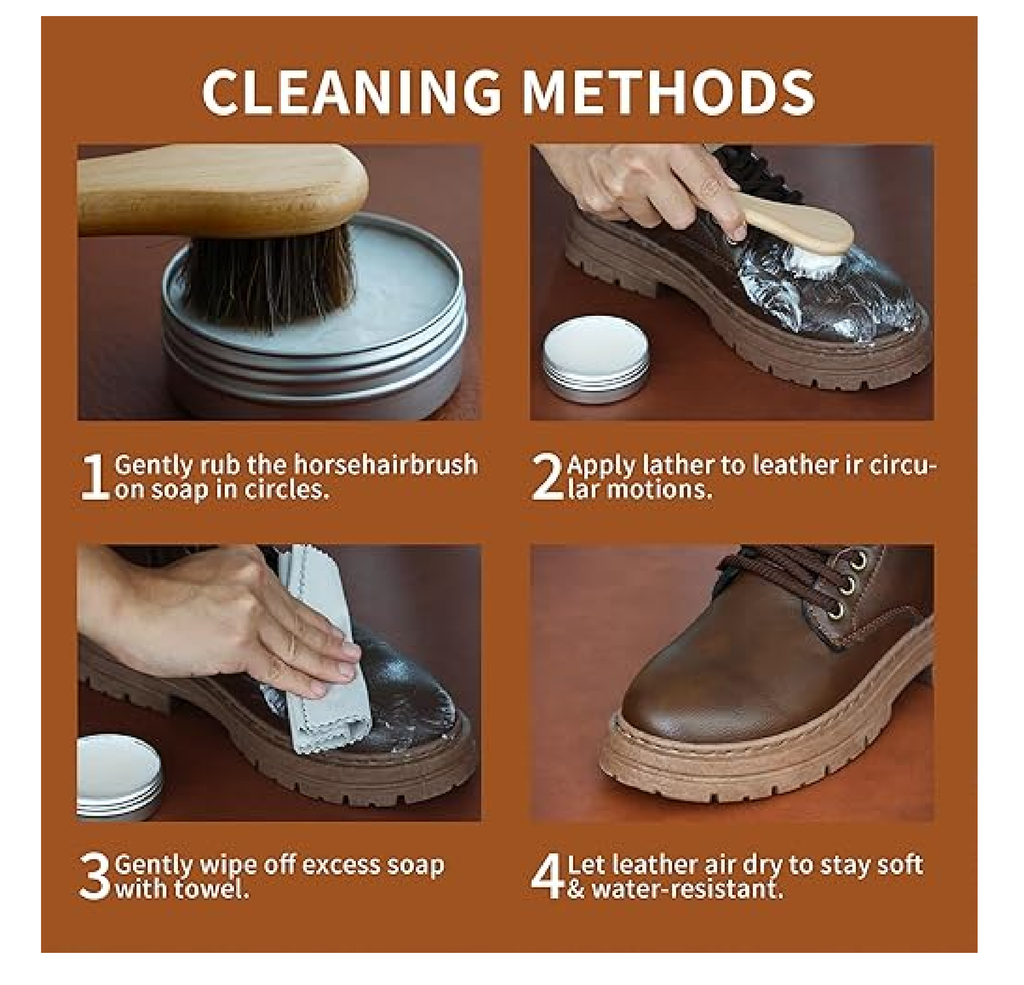 CLEANING METHODS

1 Gently rub the horsehairbrush on soap in circles.

2 Apply lather to leather ir circular motions.

3 Gently wipe off excess soap with towel.

4 Let leather air dry to stay soft & water-resistant.