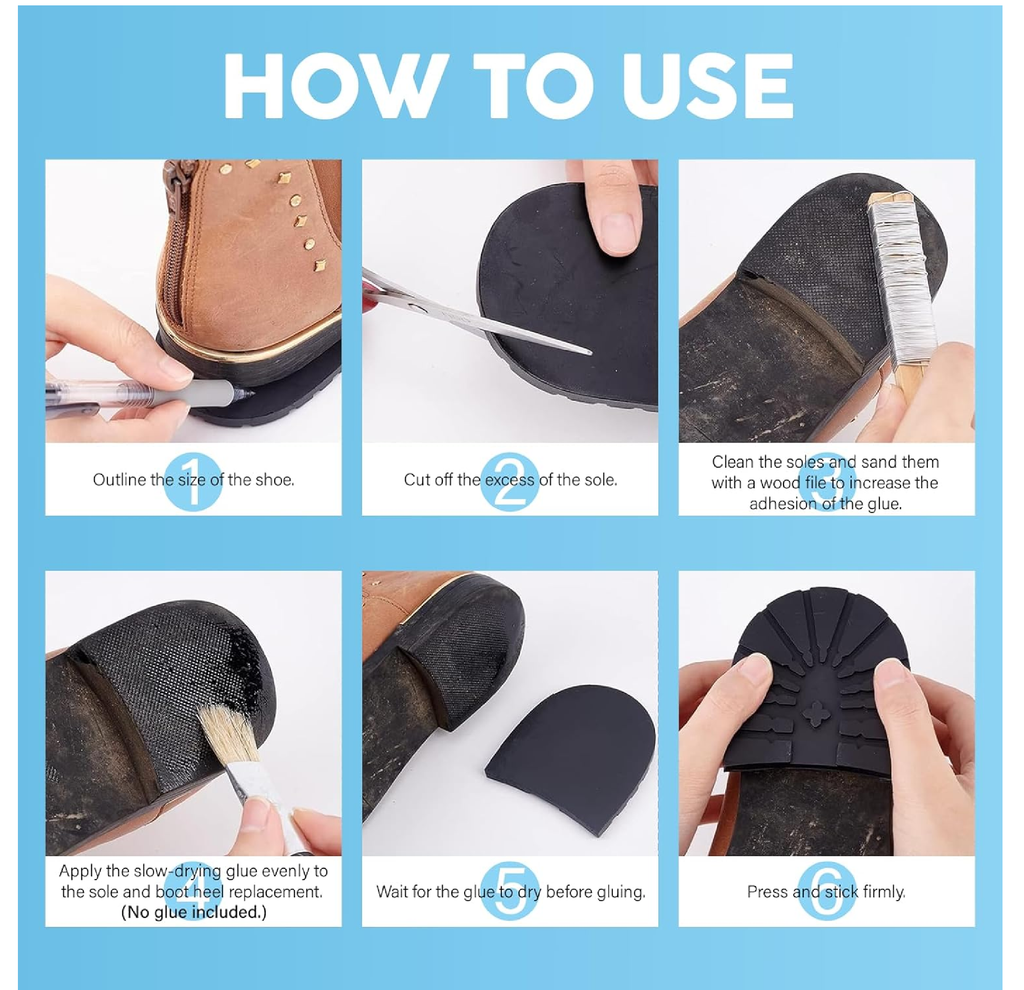 HOW TO USE

1
Outline the size of the shoe.

2
Cut off the excess of the sole.

3
Clean the soles and sand them with a wood file to increase the adhesion of the glue.

4
Apply the slow-drying glue evenly to the sole and boot heel replacement. (No glue included.)

5
Wait for the glue to dry before gluing.

6
Press and stick firmly.