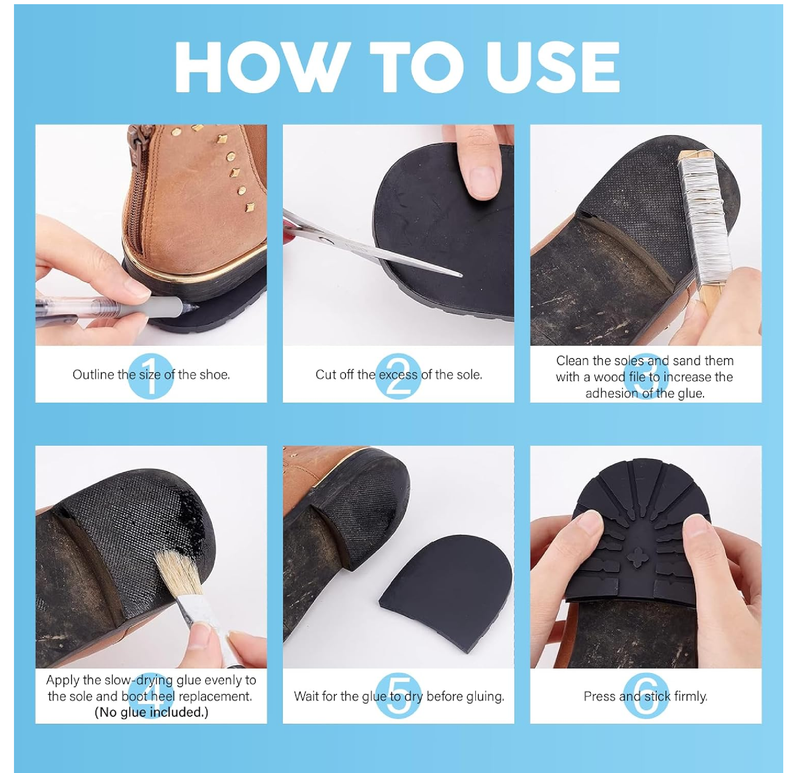 HOW TO USE

1
Outline the size of the shoe.

2
Cut off the excess of the sole.

3
Clean the soles and sand them with a wood file to increase the adhesion of the glue.

4
Apply the slow-drying glue evenly to the sole and boot heel replacement.
(No glue included.)

5
Wait for the glue to dry before gluing.

6
Press and stick firmly.