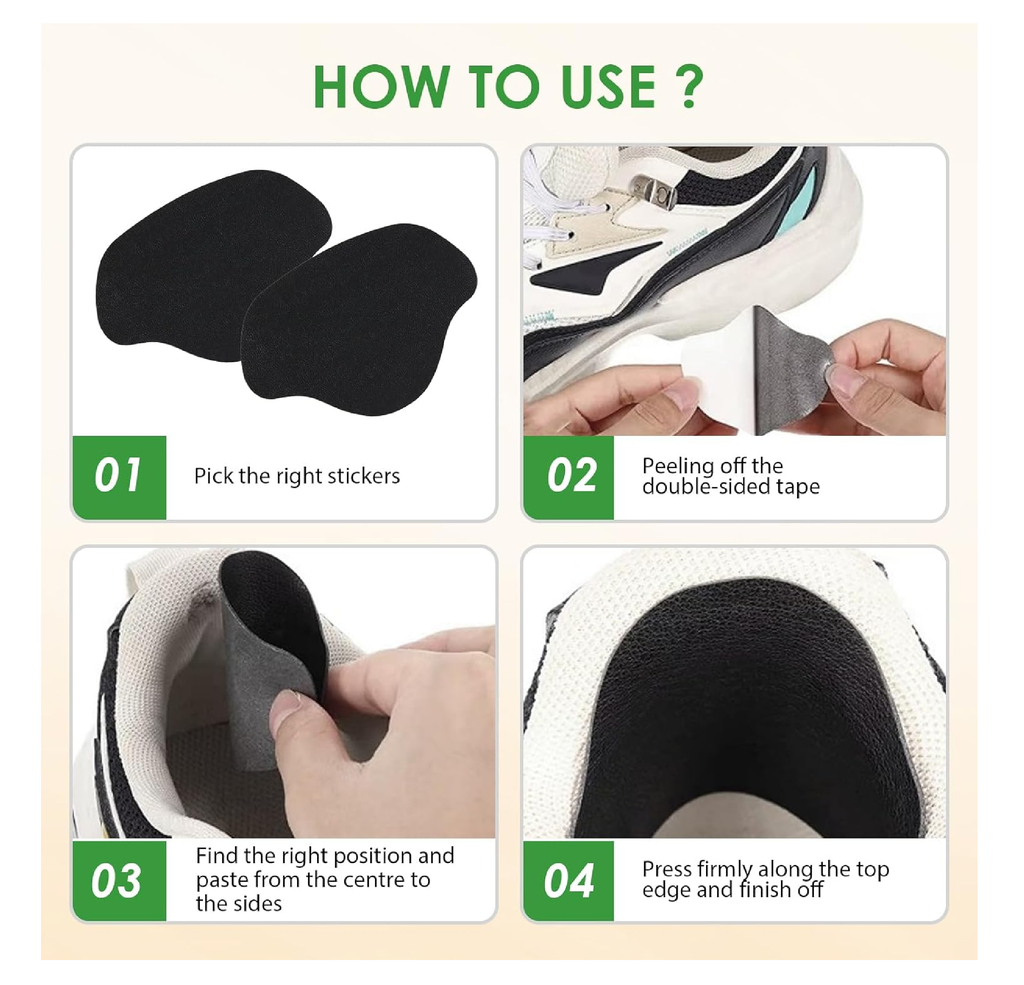 HOW TO USE ?

01 Pick the right stickers

02 Peeling off the double-sided tape

03 Find the right position and paste from the centre to the sides

04 Press firmly along the top edge and finish off