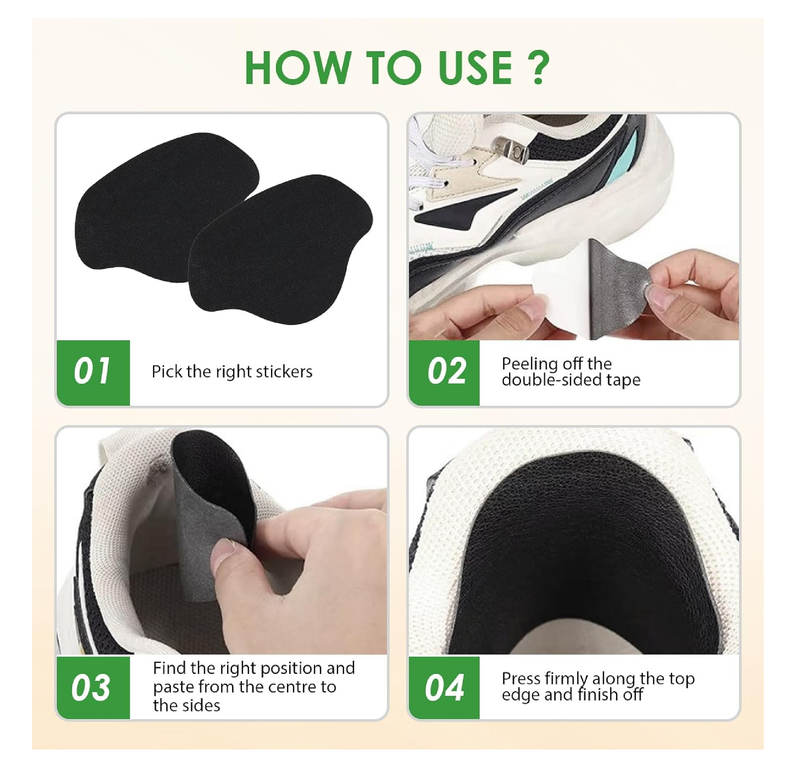 HOW TO USE ?

01 Pick the right stickers

02 Peeling off the double-sided tape

03 Find the right position and paste from the centre to the sides

04 Press firmly along the top edge and finish off