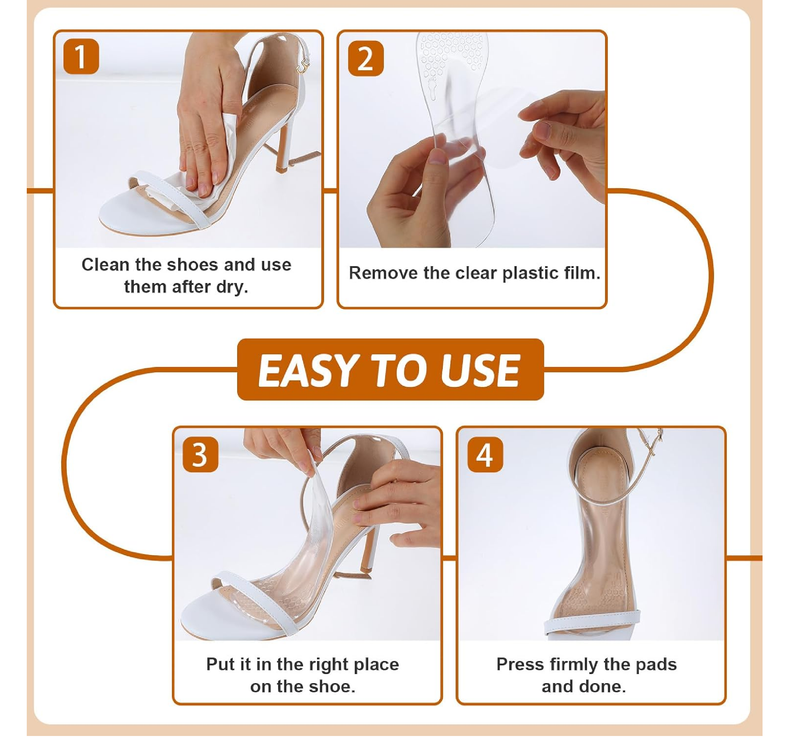 1

Clean the shoes and use them after dry.

2

Remove the clear plastic film.

EASY TO USE

3

Put it in the right place on the shoe.

4

Press firmly the pads and done.