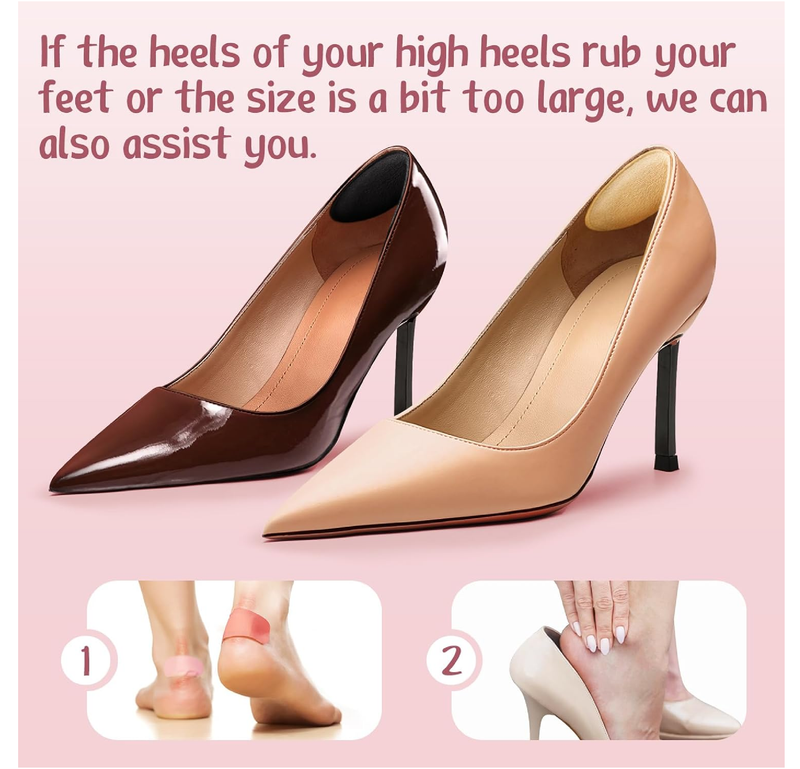 If the heels of your high heels rub your feet or the size is a bit too large, we can also assist you.

1

2