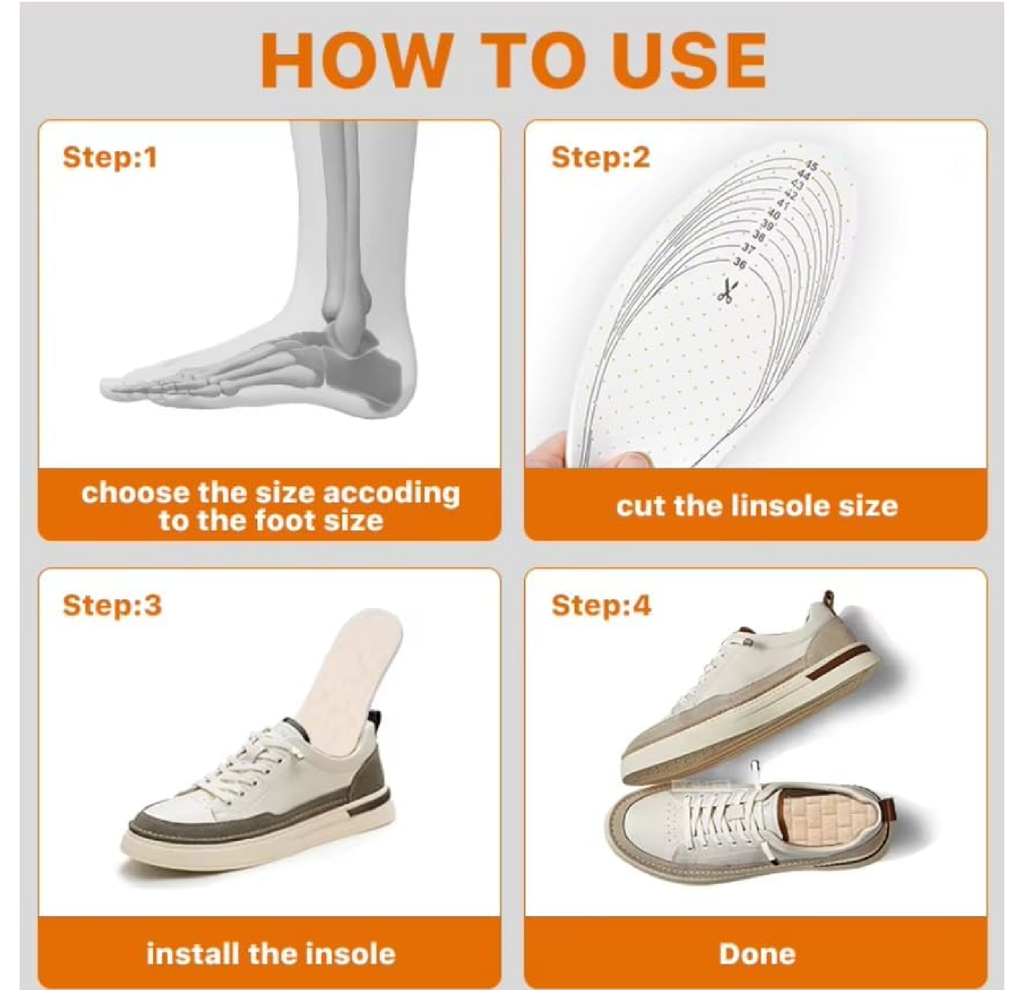 HOW TO USE

Step:1

choose the size accoding to the foot size

Step:2

45
44
43
42
41
40
39
38
37
36

cut the linsole size

Step:3

install the insole

Step:4

Done