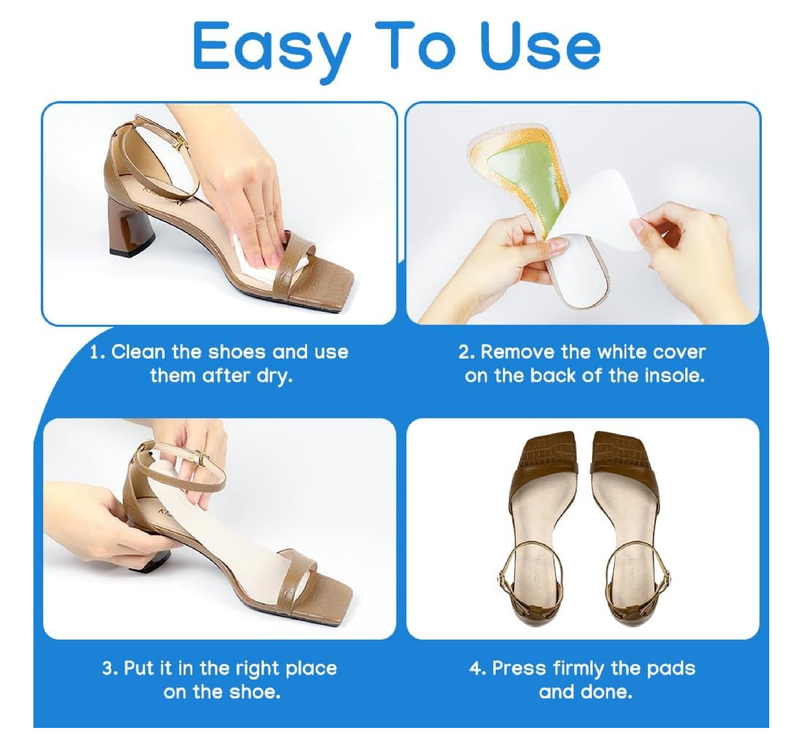 Easy To Use

1. Clean the shoes and use them after dry.

2. Remove the white cover on the back of the insole.

3. Put it in the right place on the shoe.

4. Press firmly the pads and done.