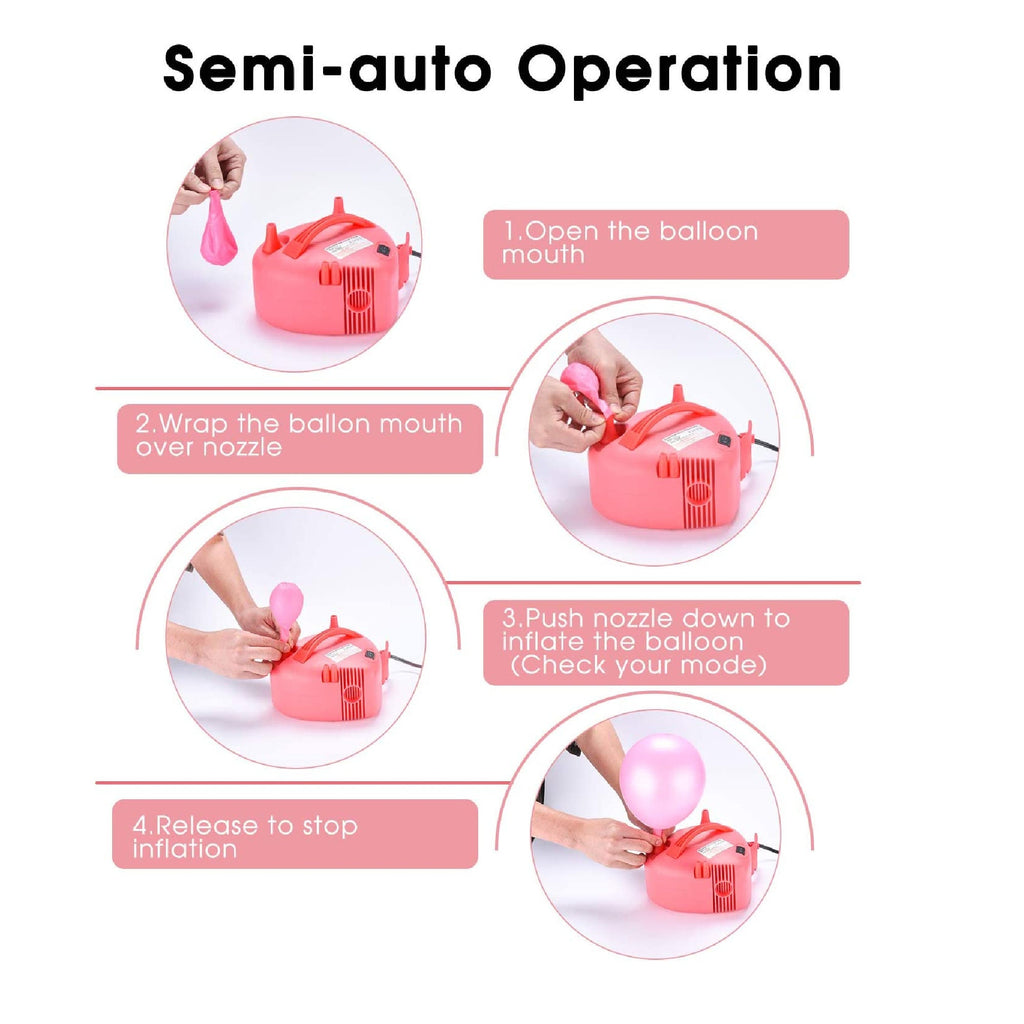 Semi-auto Operation

1.Open the balloon mouth

2.Wrap the ballon mouth over nozzle

3.Push nozzle down to inflate the balloon (Check your mode)

4.Release to stop inflation