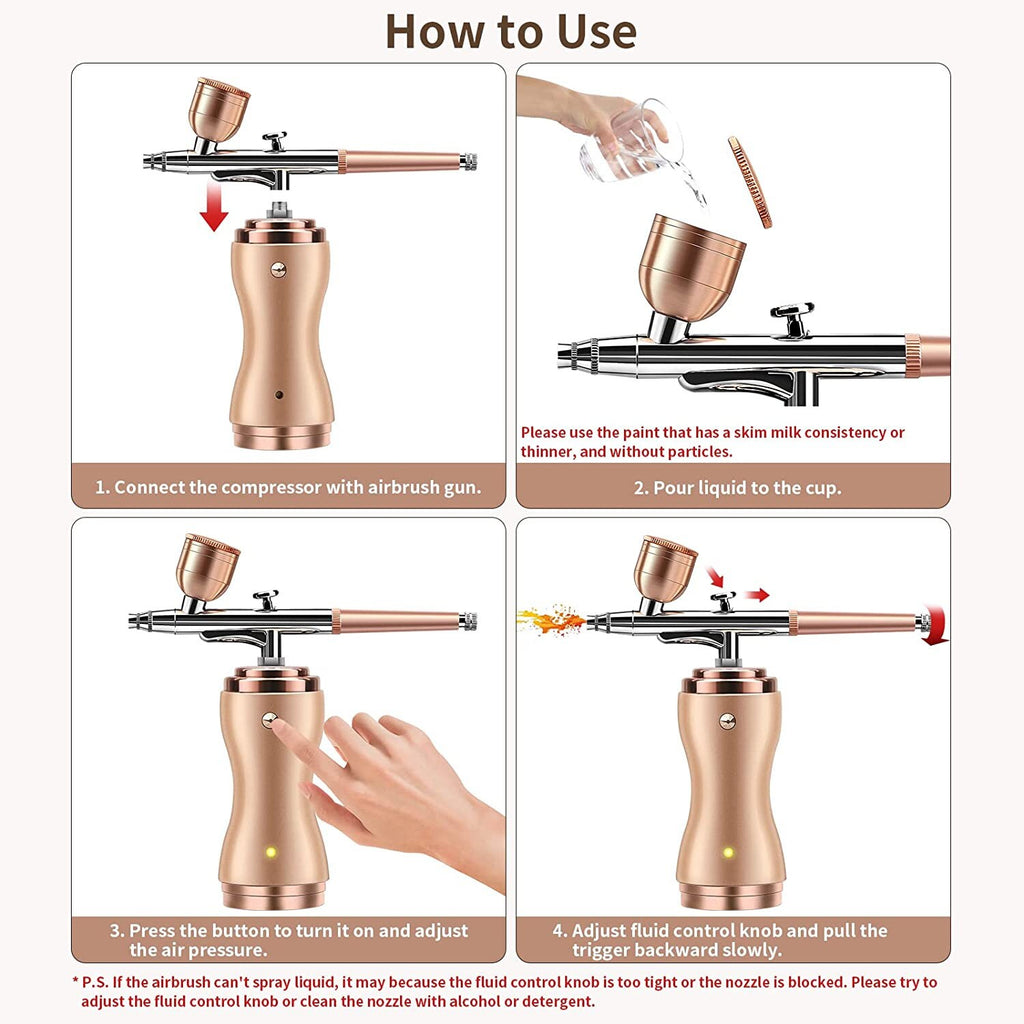 How to Use

1. Connect the compressor with airbrush gun.

Please use the paint that has a skim milk consistency or thinner, and without particles.

2. Pour liquid to the cup.

3. Press the button to turn it on and adjust the air pressure.

4. Adjust fluid control knob and pull the trigger backward slowly.

* P.S. If the airbrush can't spray liquid, it may because the fluid control knob is too tight or the nozzle is blocked. Please try to adjust the fluid control knob or clean the nozzle with alcohol or detergent.