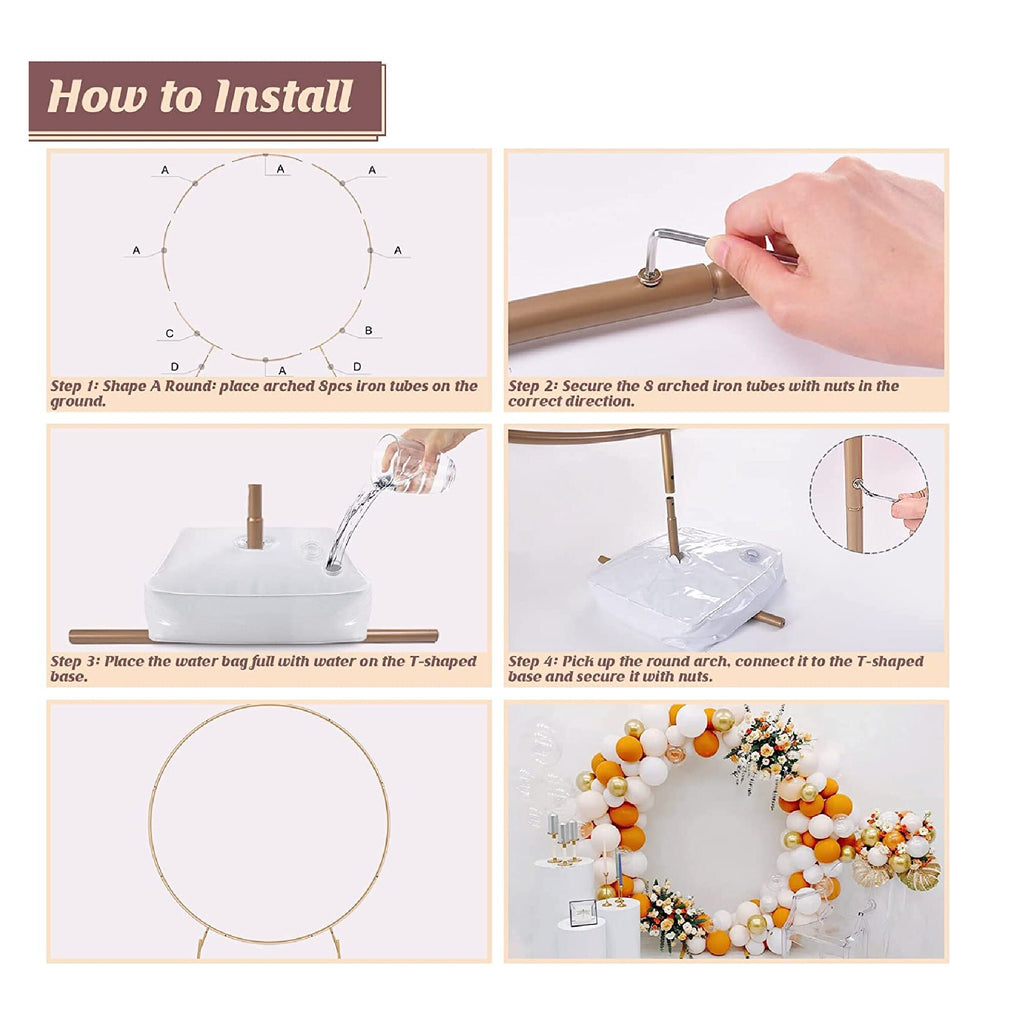 How to Install

A
A
A
A
A
C
B
D
A
D

Step 1: Shape A Round: place arched 8pcs iron tubes on the ground.

Step 2: Secure the 8 arched iron tubes with nuts in the correct direction.

Step 3: Place the water bag full with water on the T-shaped base.

Step 4: Pick up the round arch, connect it to the T-shaped base and secure it with nuts.