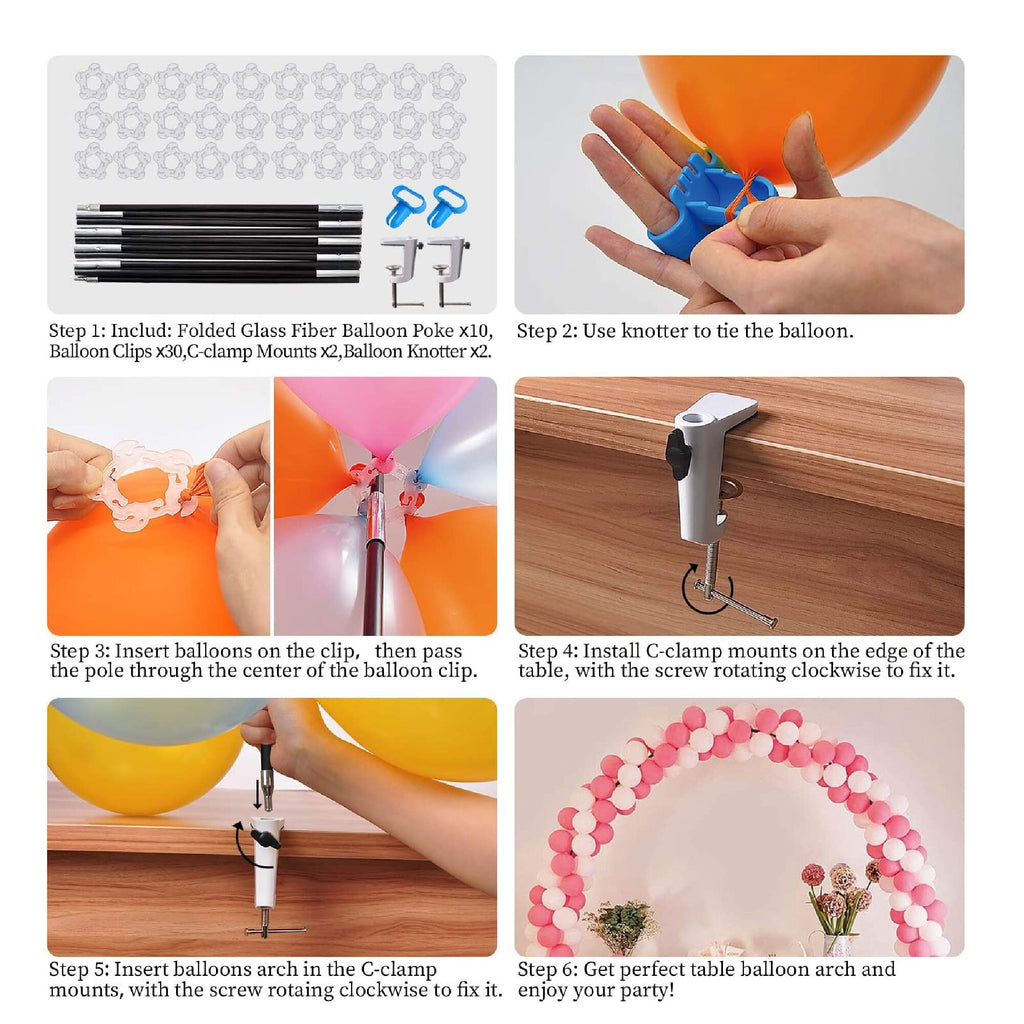 Step 1: Includ: Folded Glass Fiber Balloon Poke x10, Balloon Clips x30,C-clamp Mounts x2,Balloon Knotter x2.

Step 2: Use knotter to tie the balloon.

Step 3: Insert balloons on the clip, then pass the pole through the center of the balloon clip.

Step 4: Install C-clamp mounts on the edge of the table, with the screw rotating clockwise to fix it.

Step 5: Insert balloons arch in the C-clamp mounts, with the screw rotaing clockwise to fix it.

Step 6: Get perfect table balloon arch and enjoy your party!