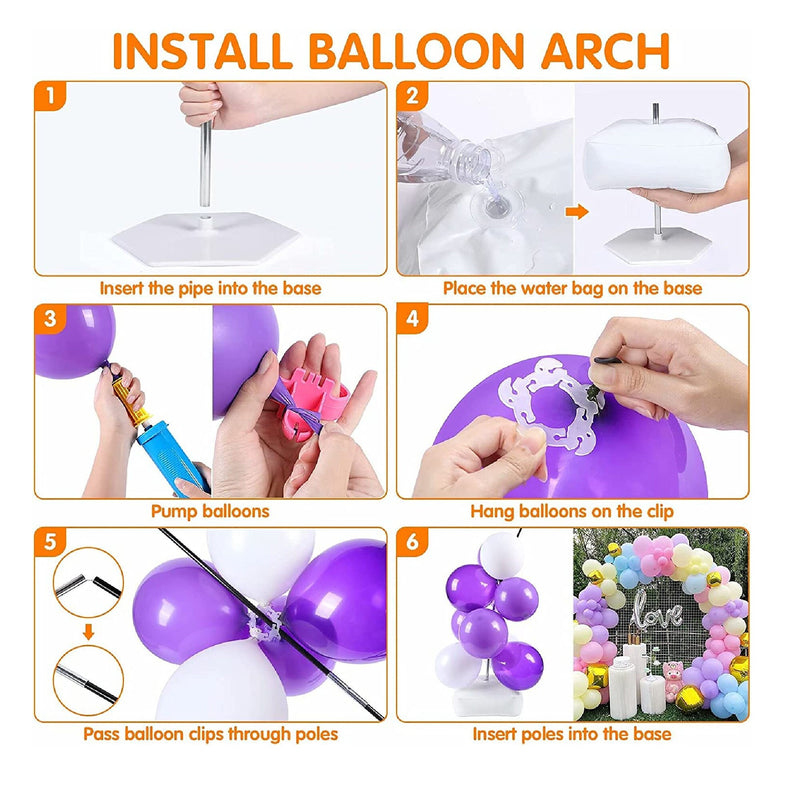 INSTALL BALLOON ARCH

1

Insert the pipe into the base

2

Place the water bag on the base

3

Pump balloons

4

Hang balloons on the clip

5

Pass balloon clips through poles

6

love

Insert poles into the base