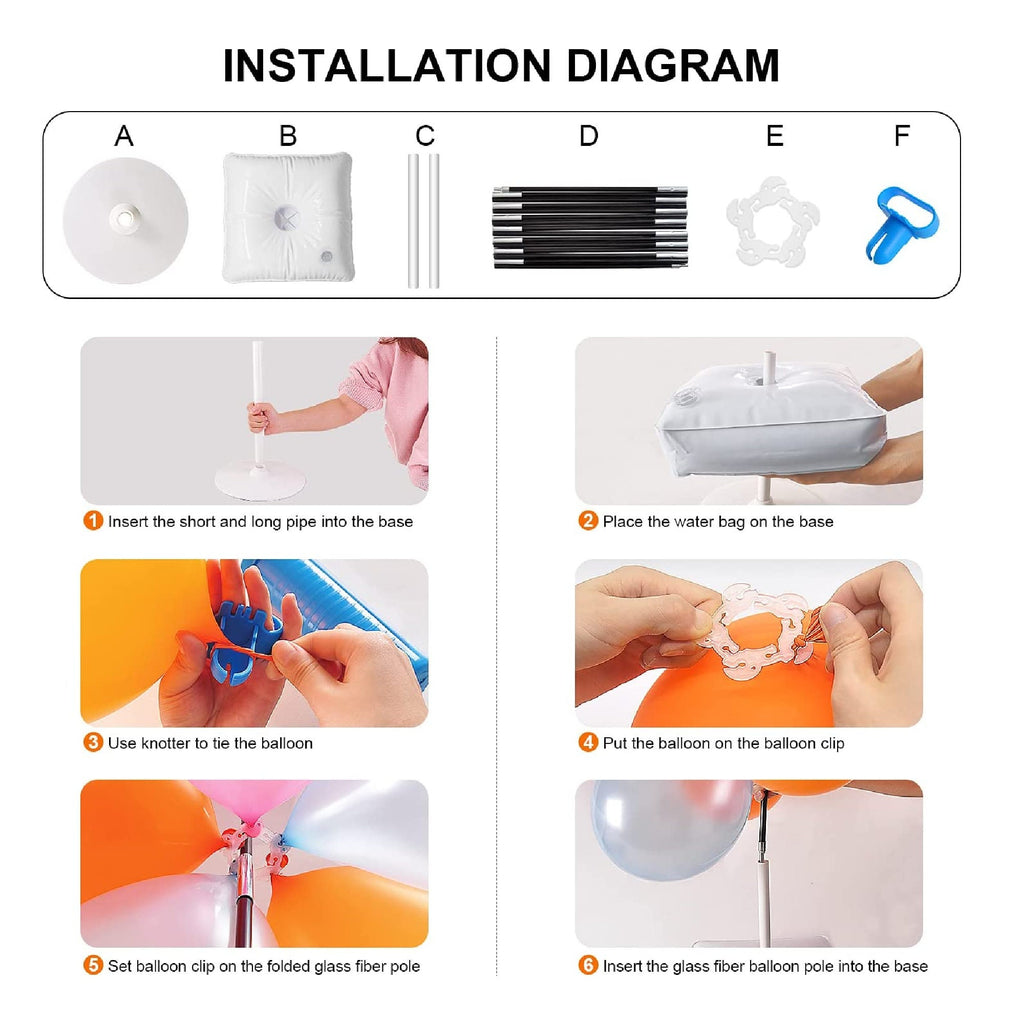 INSTALLATION DIAGRAM

A B C D E F

1 Insert the short and long pipe into the base

2 Place the water bag on the base

3 Use knotter to tie the balloon

4 Put the balloon on the balloon clip

5 Set balloon clip on the folded glass fiber pole

6 Insert the glass fiber balloon pole into the base