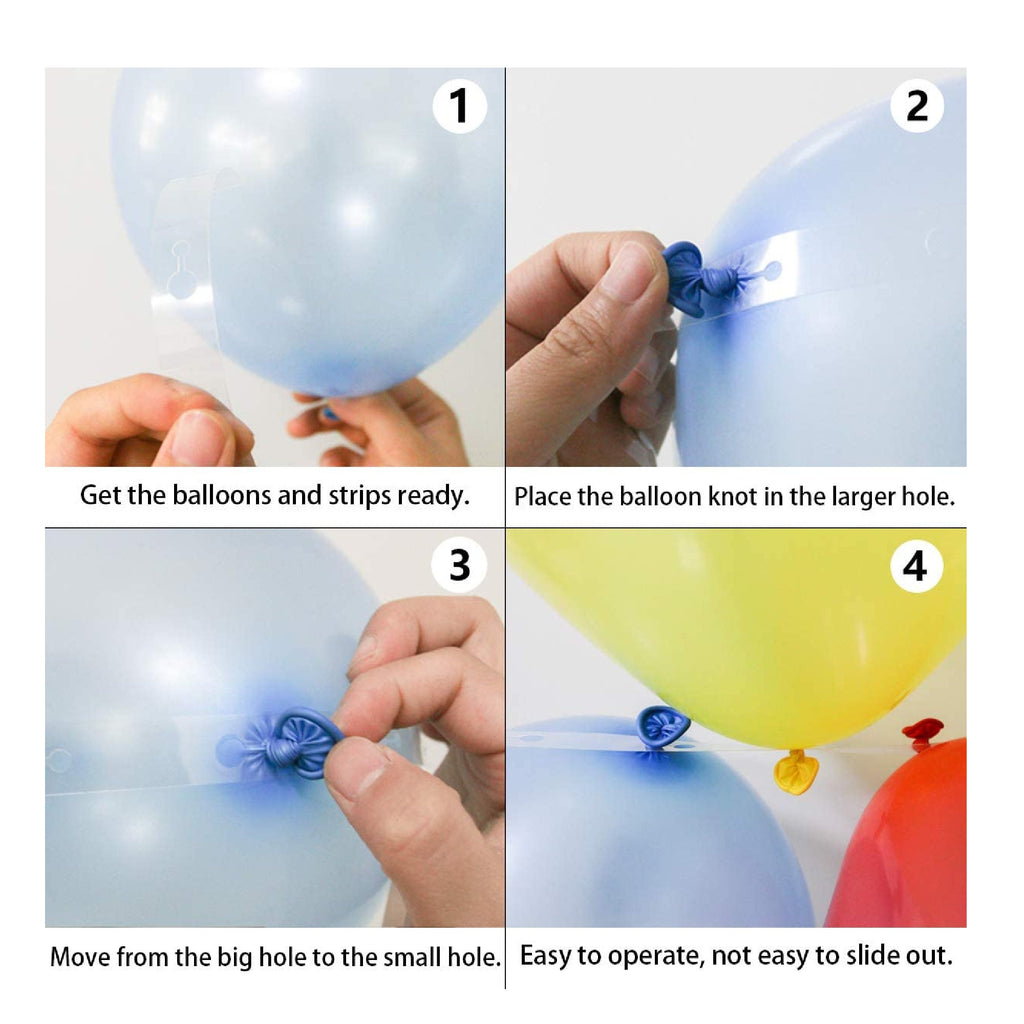 1

Get the balloons and strips ready.

2

Place the balloon knot in the larger hole.

3

Move from the big hole to the small hole.

4

Easy to operate, not easy to slide out.